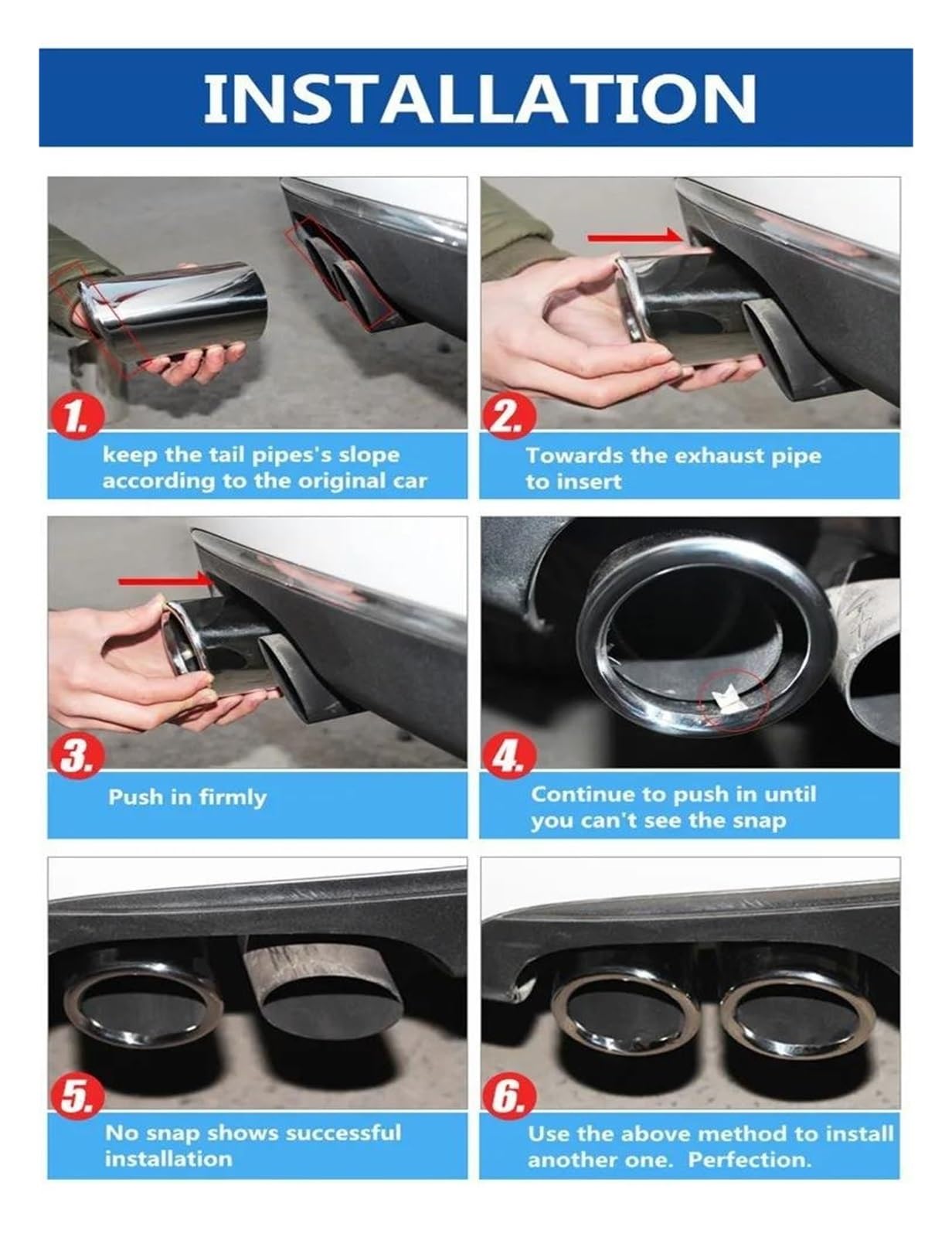 INSTALLATION

1.

keep the tail pipes's slope according to the original car

2.

Towards the exhaust pipe to insert

3.

Push in firmly

4.

Continue to push in until you can't see the snap

5.

No snap shows successful installation

6.

Use the above method to install another one. Perfection.