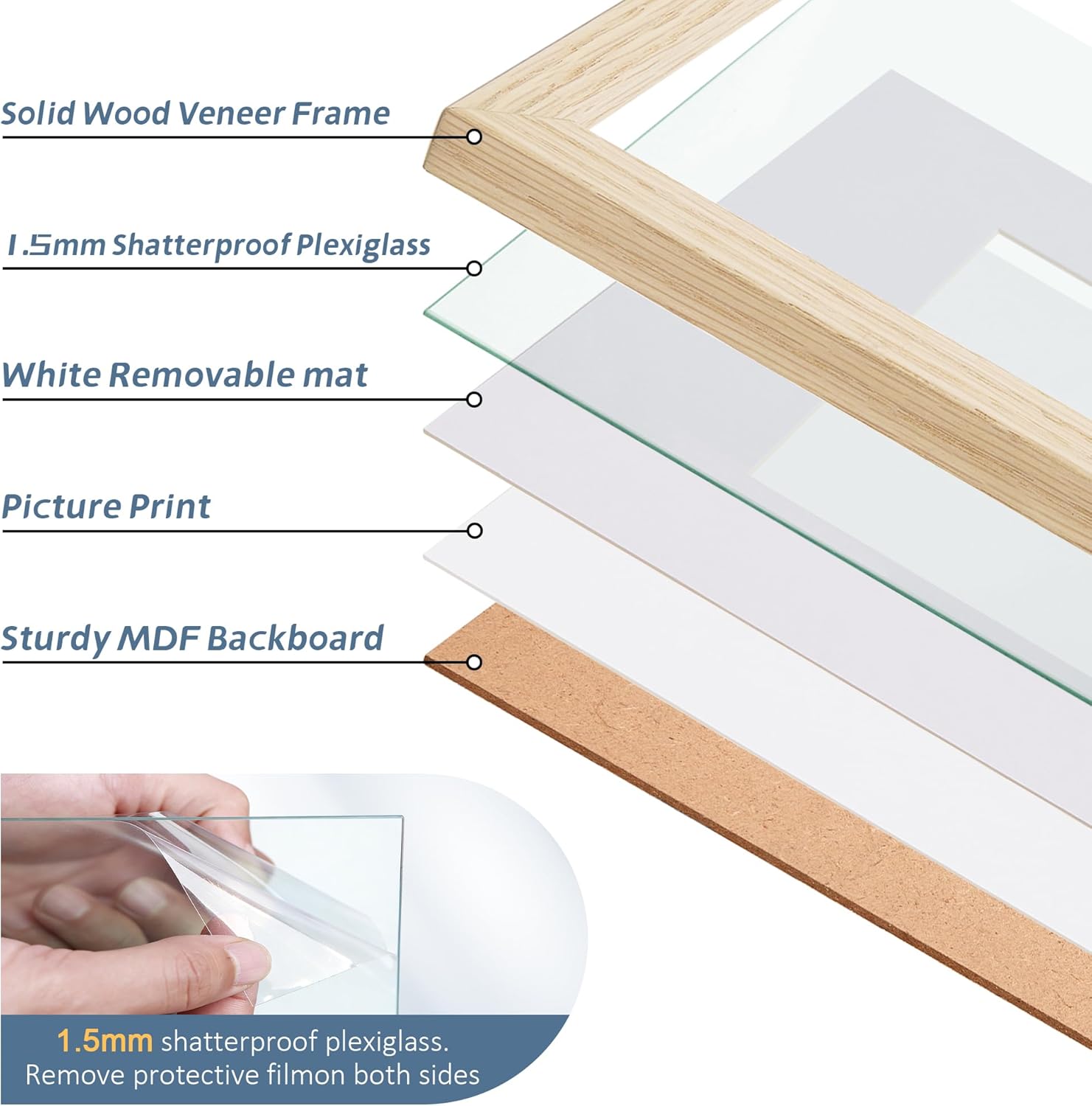 Solid Wood Veneer Frame

1.5mm Shatterproof Plexiglass

White Removable mat

Picture Print

Sturdy MDF Backboard

1.5mm shatterproof plexiglass. Remove protective filmon both sides