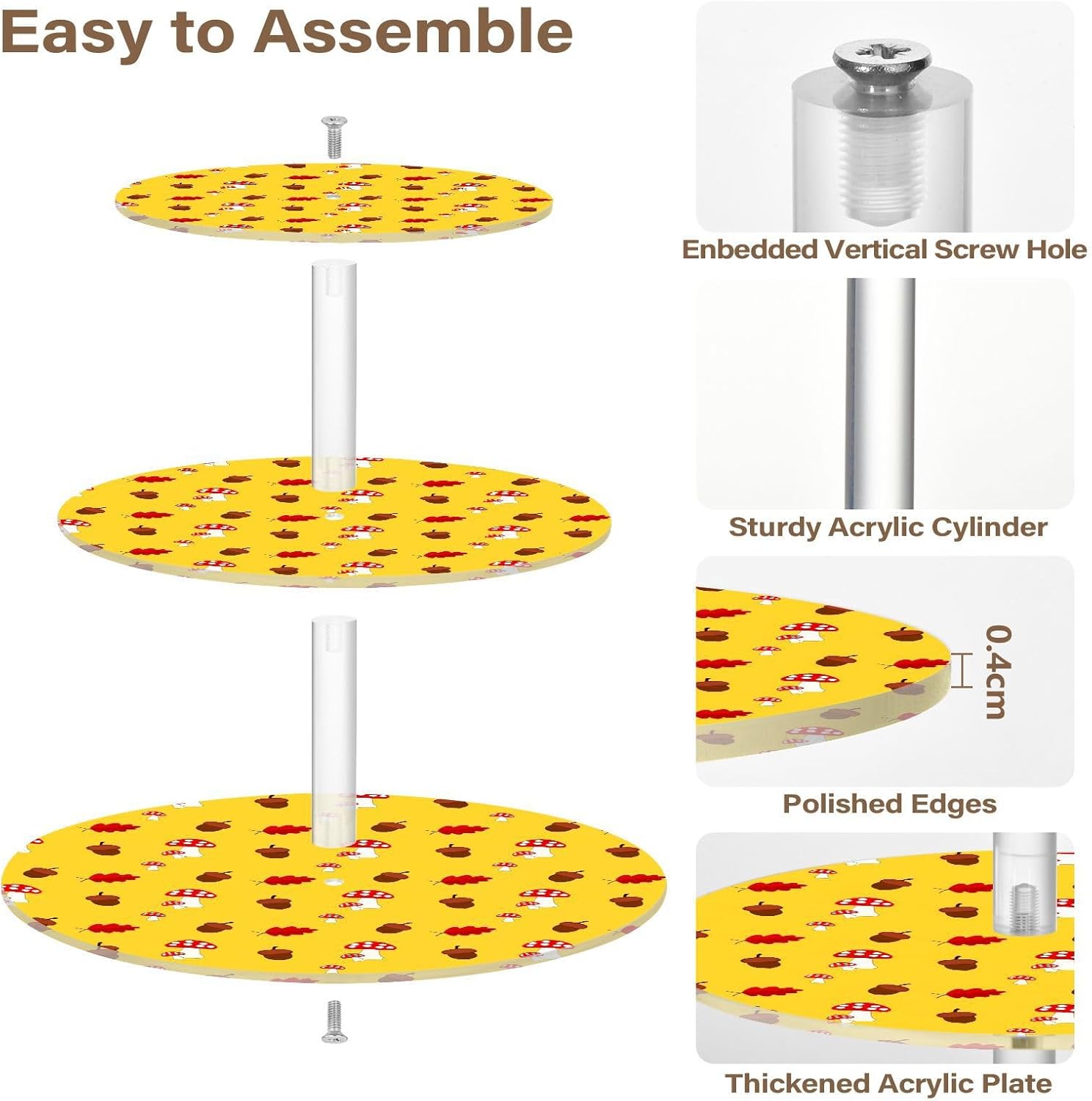 Easy to Assemble

Enbedded Vertical Screw Hole

Sturdy Acrylic Cylinder

0.4cm

Polished Edges

Thickened Acrylic Plate