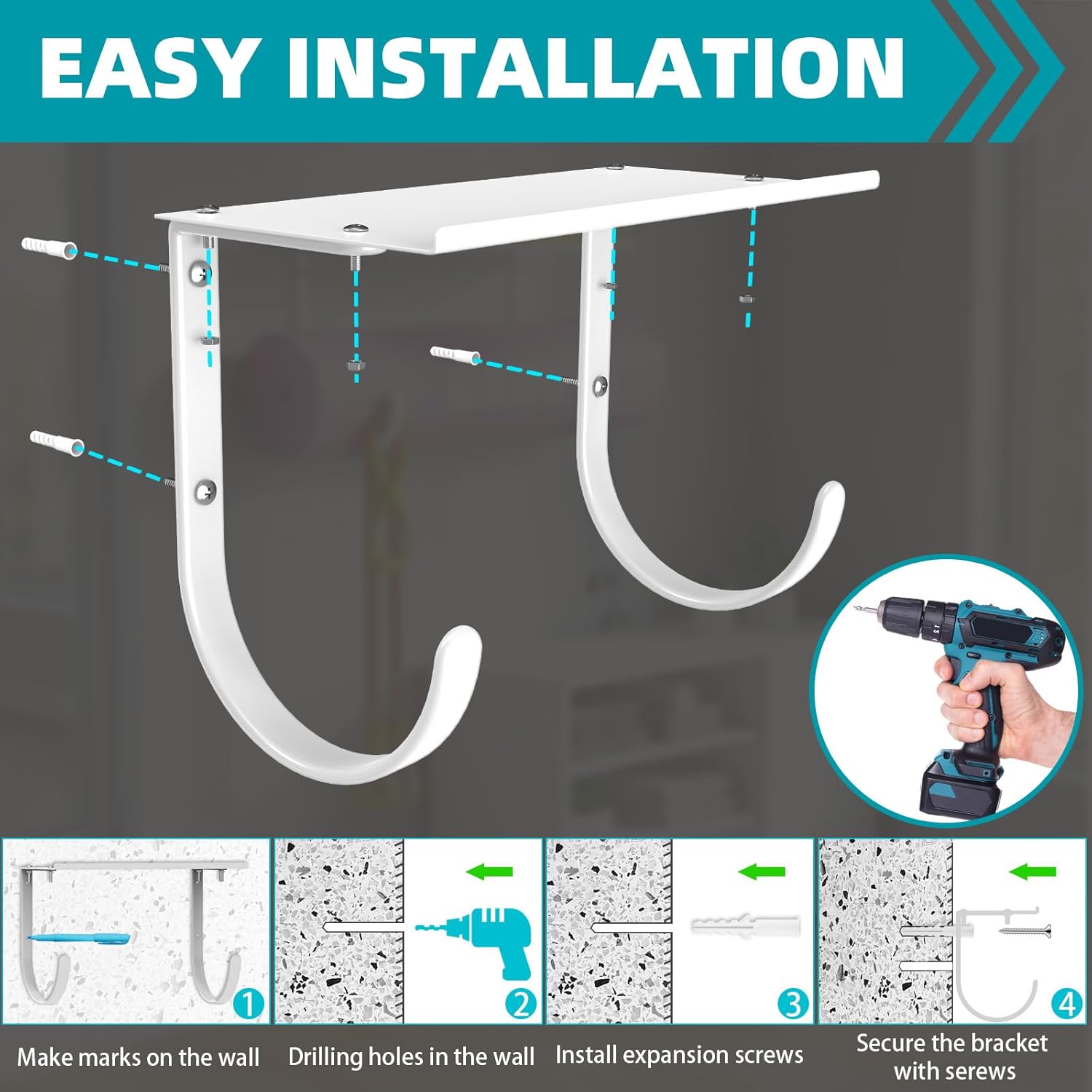 EASY INSTALLATION

1
Make marks on the wall

2
Drilling holes in the wall

3
Install expansion screws

4
Secure the bracket with serews