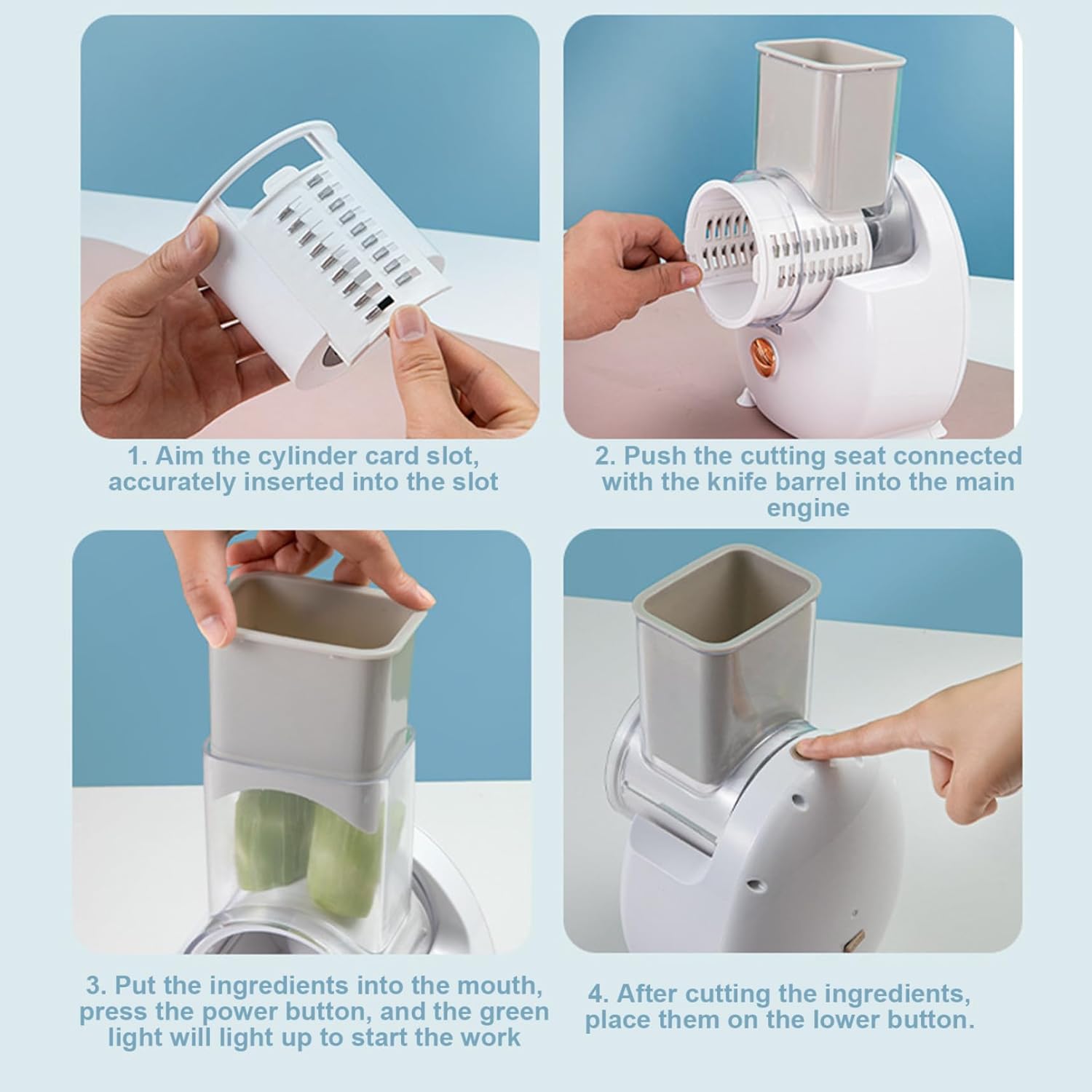 1. Aim the cylinder card slot, accurately inserted into the slot

2. Push the cutting seat connected with the knife barrel into the main engine

3. Put the ingredients into the mouth, press the power button, and the green light will light up to start the work

4. After cutting the ingredients, place them on the lower button.