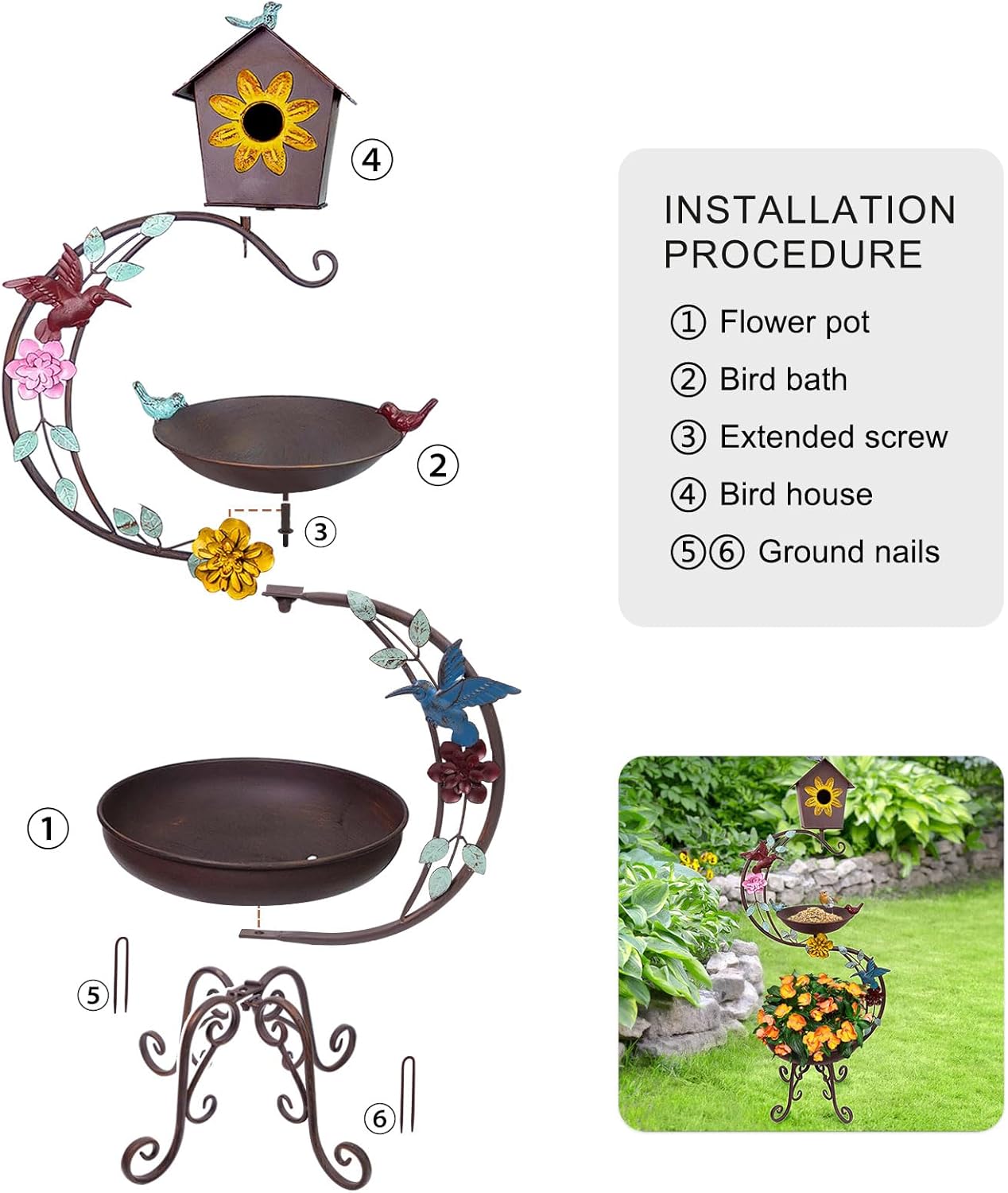 ④

②

③

①

⑤

⑥

INSTALLATION PROCEDURE

① Flower pot

② Bird bath

③ Extended screw

④ Bird house

⑤⑥ Ground nails