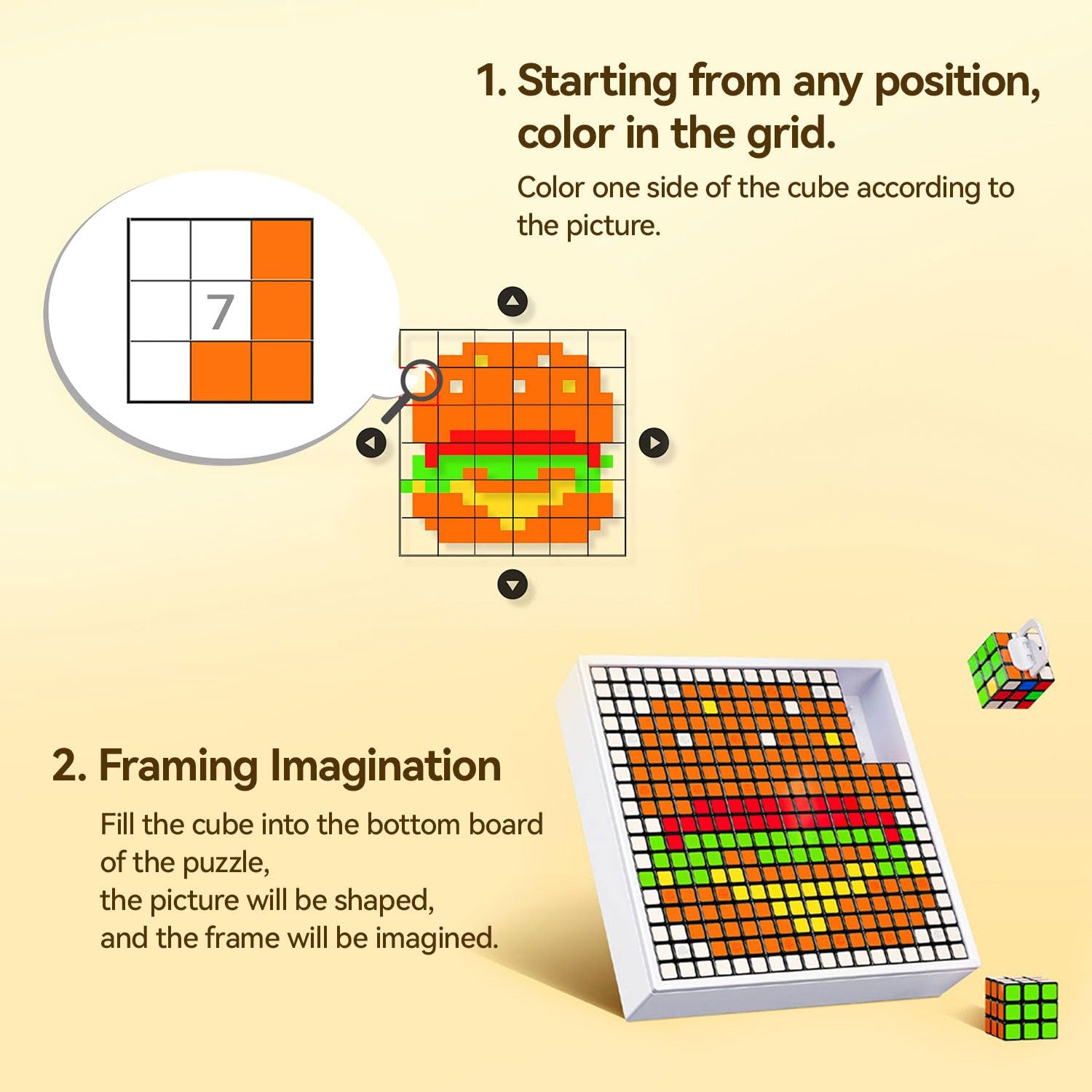 1. Starting from any position, color in the grid.

Color one side of the cube according to the picture.

7

2. Framing Imagination

Fill the cube into the bottom board of the puzzle, the picture will be shaped, and the frame will be imagined.