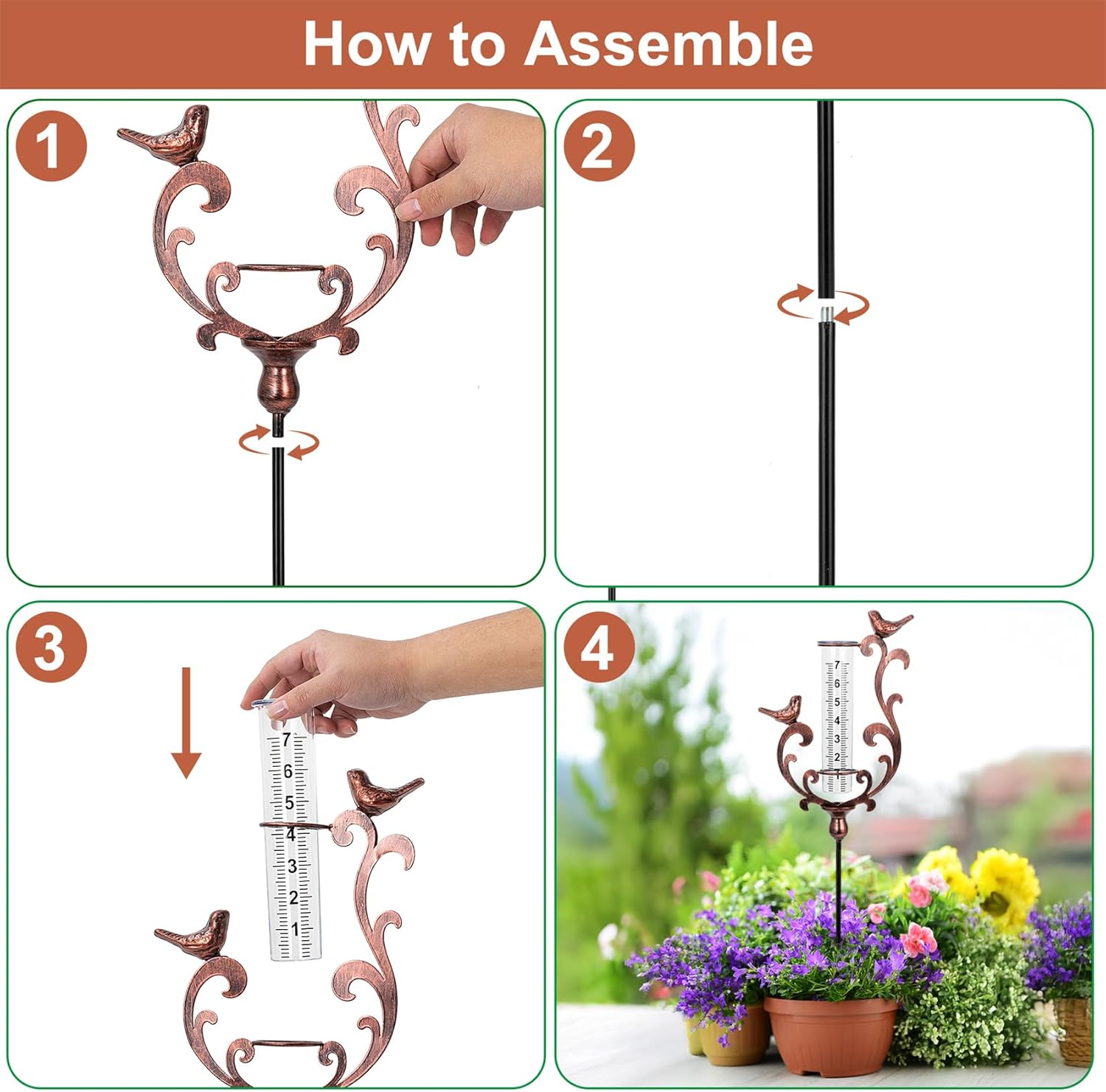 How to Assemble

1

2

3

7
6
5
4
3
2
1

4

7
6
5
4
3
2
1