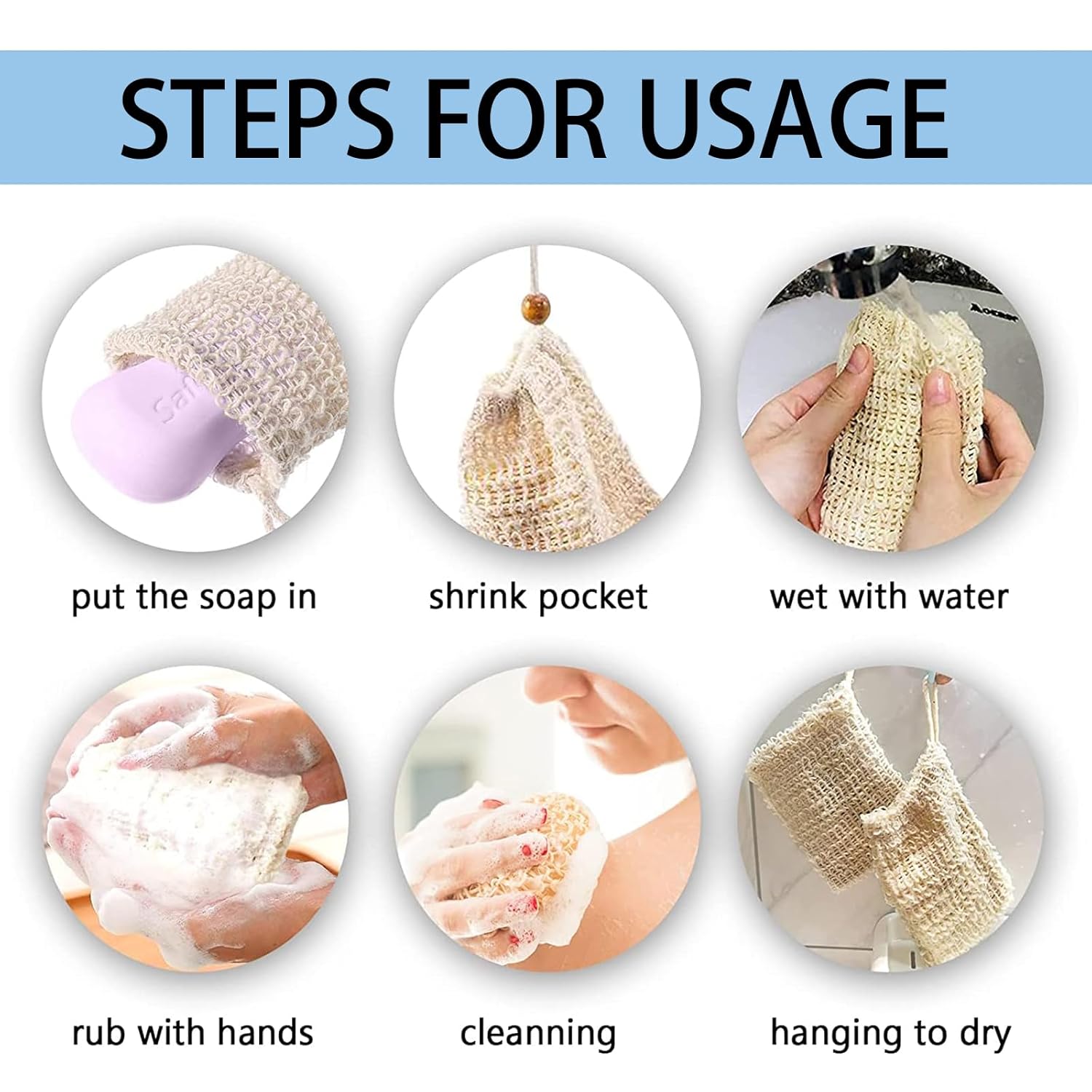 STEPS FOR USAGE

put the soap in

shrink pocket

wet with water

rub with hands

cleanning

hanging to dry