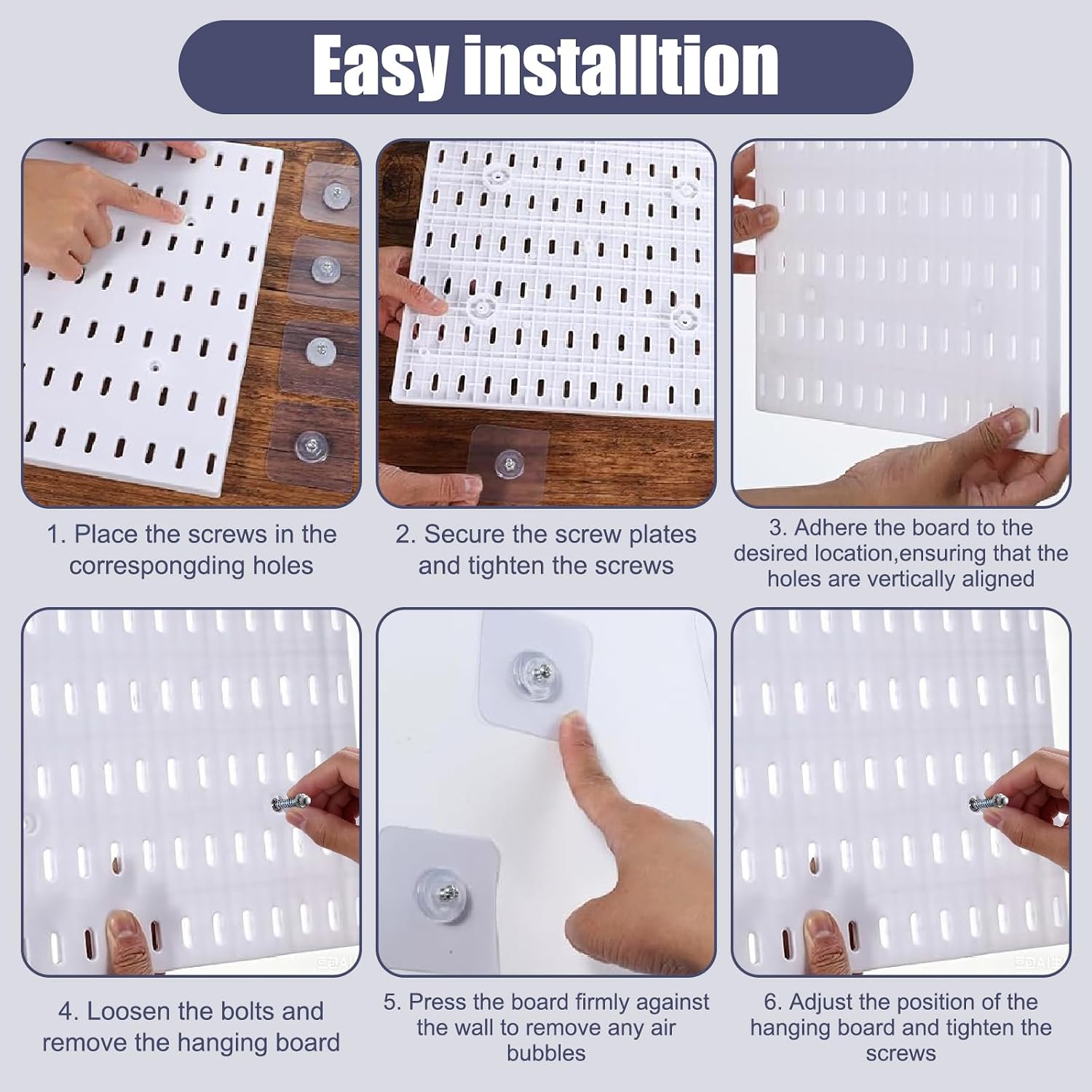 Easy installtion

1. Place the screws in the correspongding holes

2. Secure the screw plates and tighten the screws

3. Adhere the board to the desired location,ensuring that the holes are vertically aligned

4. Loosen the bolts and remove the hanging board

5. Press the board firmly against the wall to remove any air bubbles

6. Adjust the position of the hanging board and tighten the screws