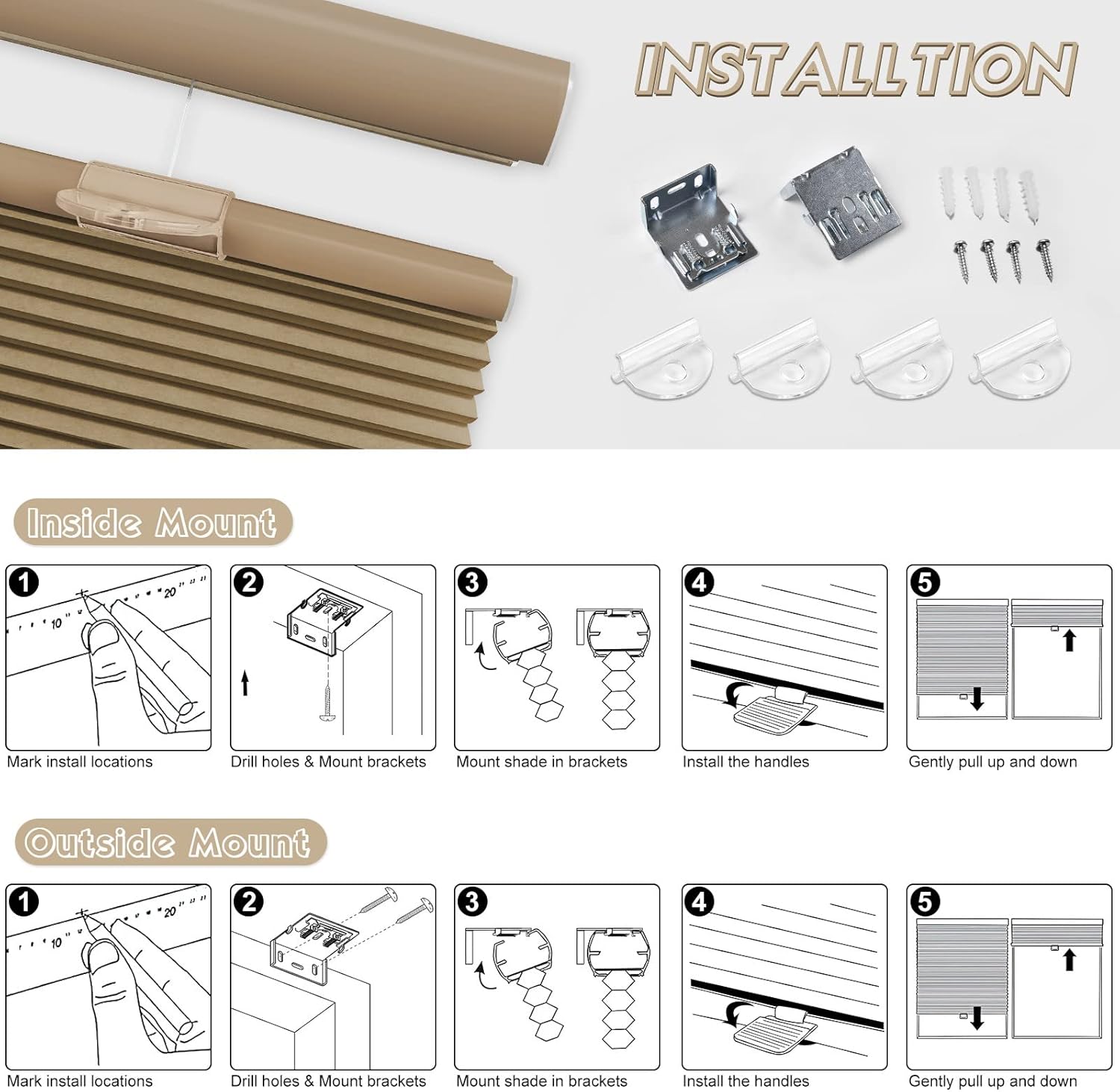 INSTALLTION

Inside Mount

1
10
20

Mark install locations

2

Drill holes & Mount brackets

3

Mount shade in brackets

4

Install the handles

5

Gently pull up and down

Outside Mount

1
10
20

Mark install locations

2

Drill holes & Mount brackets

3

Mount shade in brackets

4

Install the handles

5

Gently pull up and down