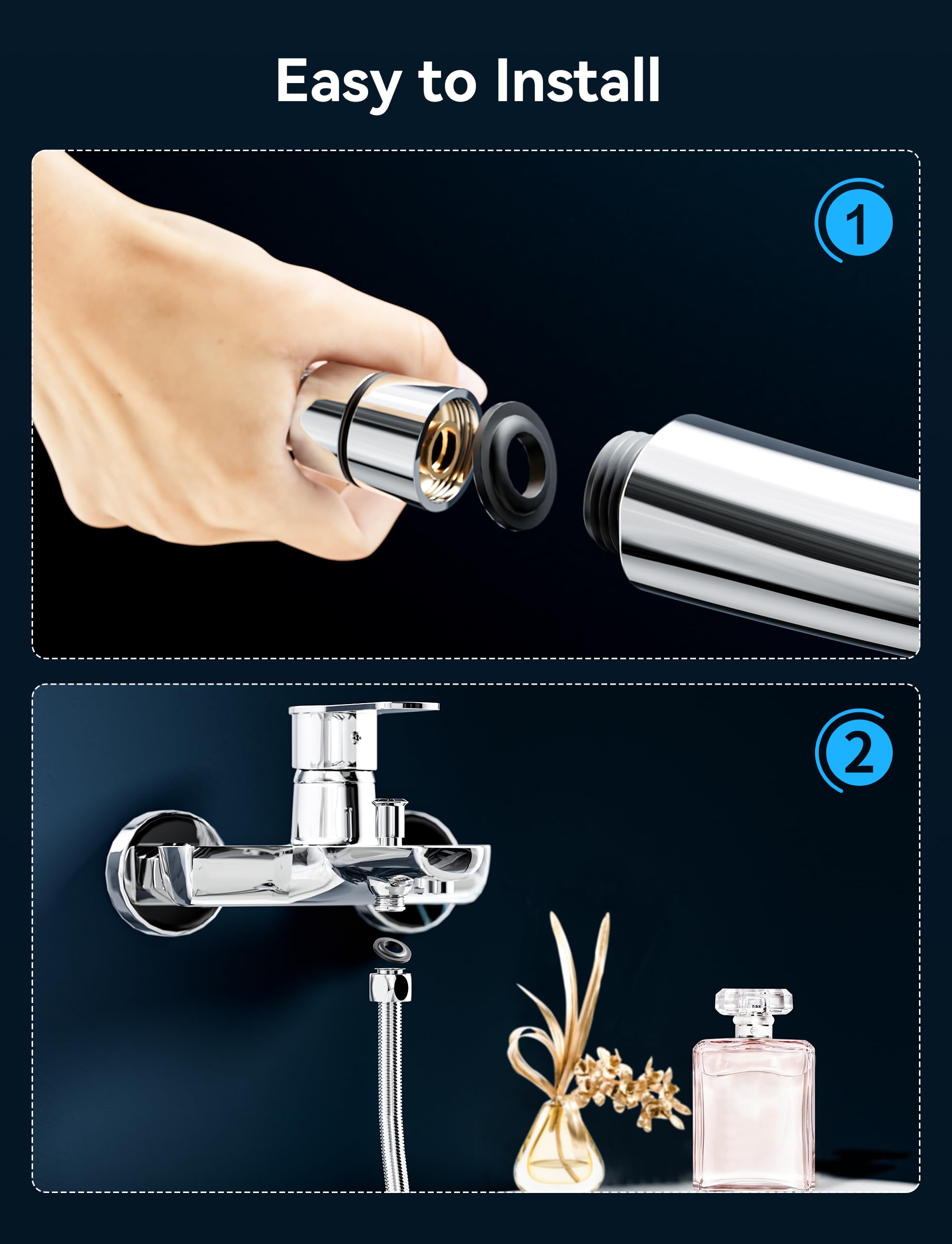 Easy to Install

1

2