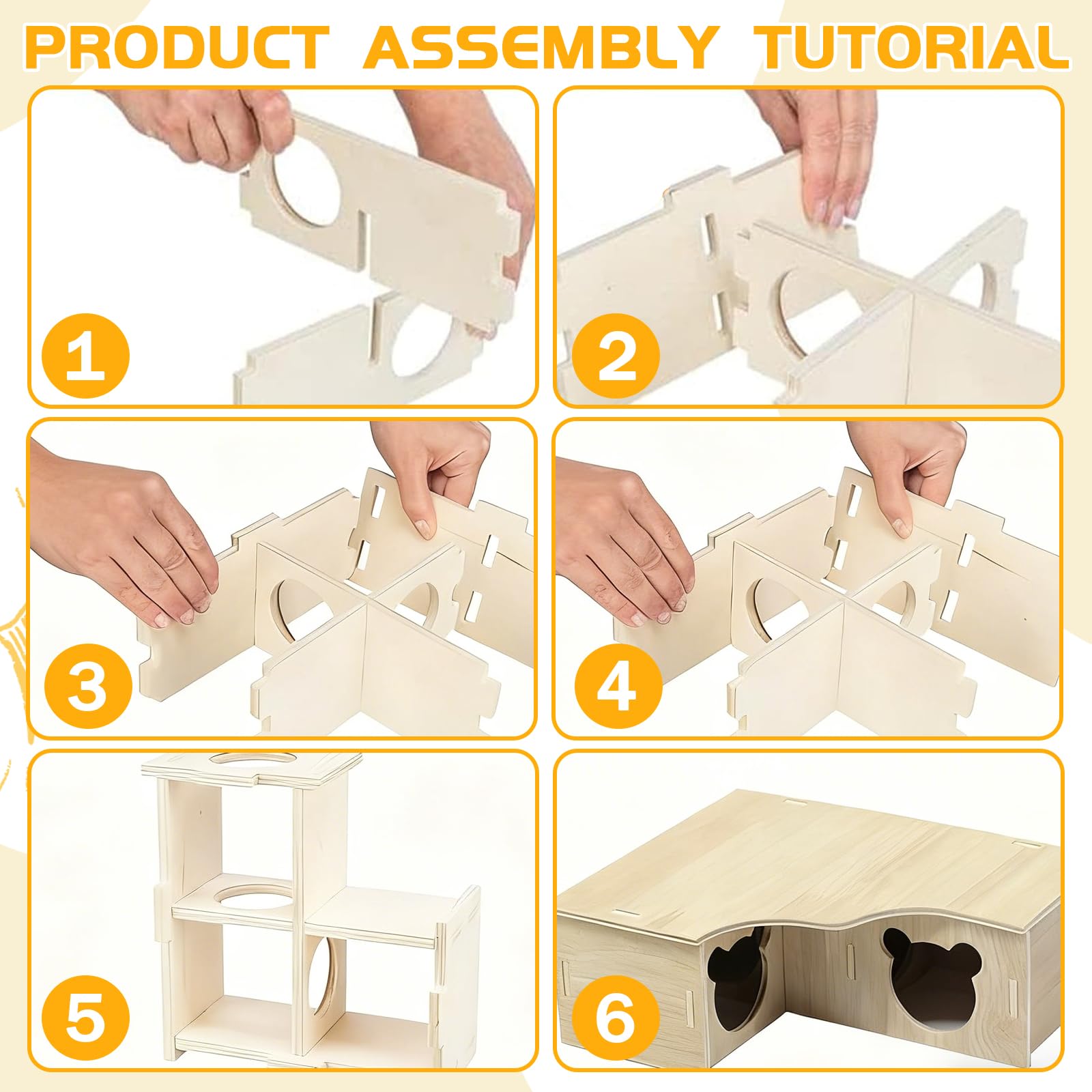 PRODUCT ASSEMBLY TUTORIAL

1

2

3

4

5

6