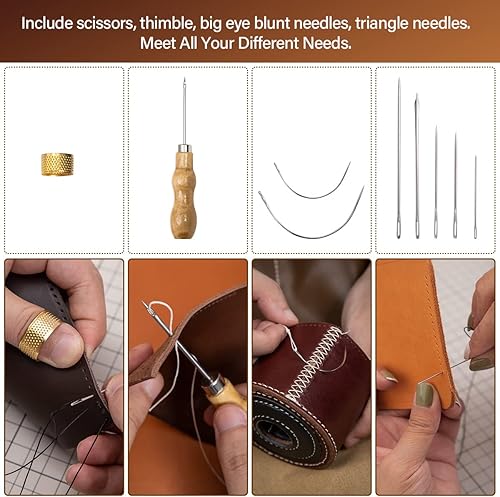 Include scissors, thimble, big eye blunt needles, triangle needles. Meet All Your Different Needs.