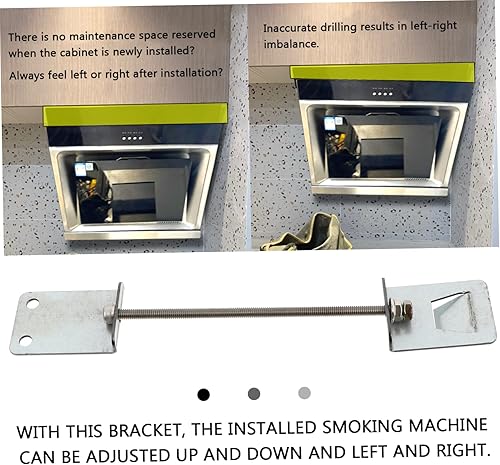 There is no maintenance space reserved when the cabinet is newly installed?

Always feel left or right after installation?

Inaccurate drilling results in left-right imbalance.

WITH THIS BRACKET, THE INSTALLED SMOKING MACHINE CAN BE ADJUSTED UP AND DOWN AND LEFT AND RIGHT.