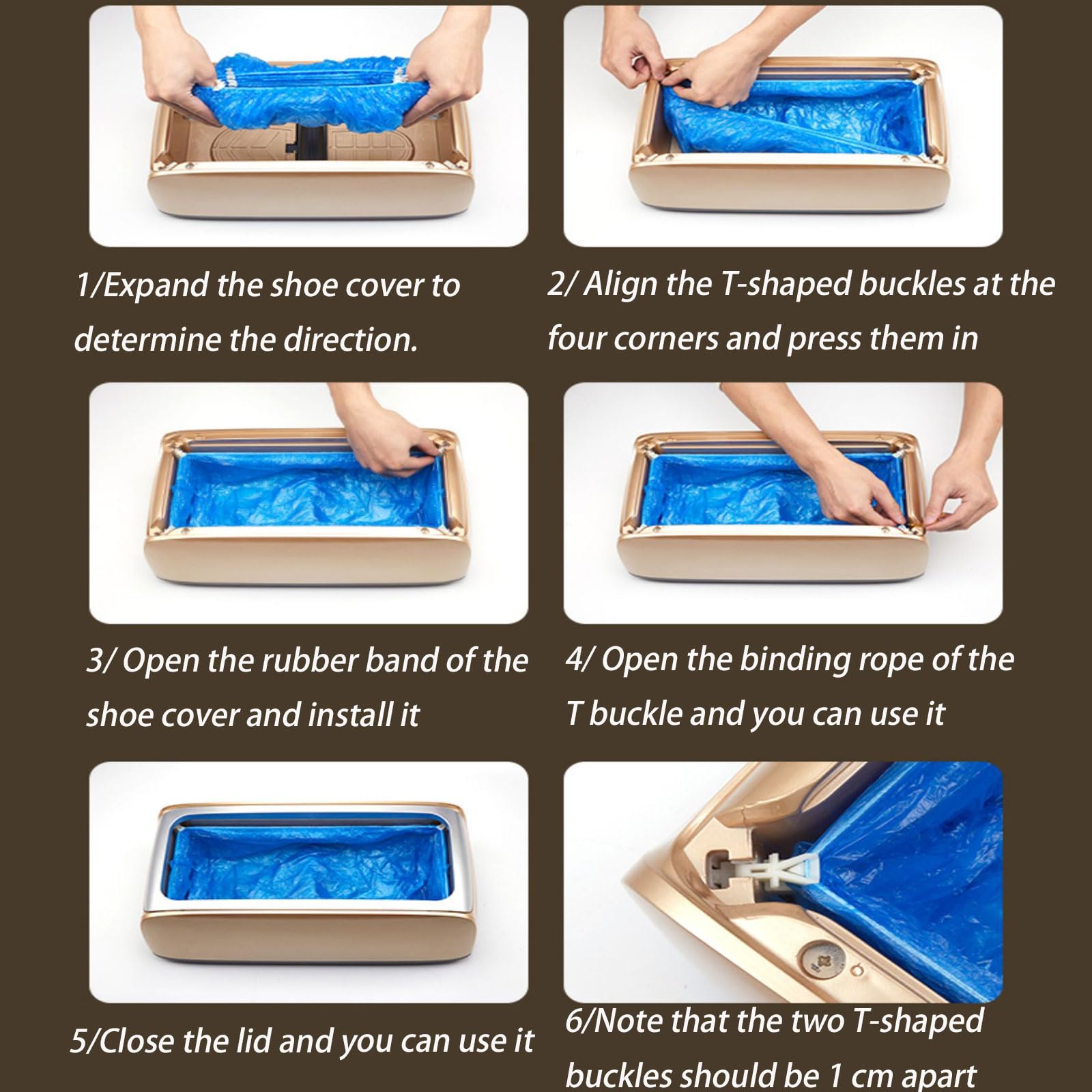 1/Expand the shoe cover to determine the direction.

2/ Align the T-shaped buckles at the four corners and press them in

3/ Open the rubber band of the shoe cover and install it

4/ Open the binding rope of the T buckle and you can use it

5/Close the lid and you can use it

6/Note that the two T-shaped buckles should be 1 cm apart