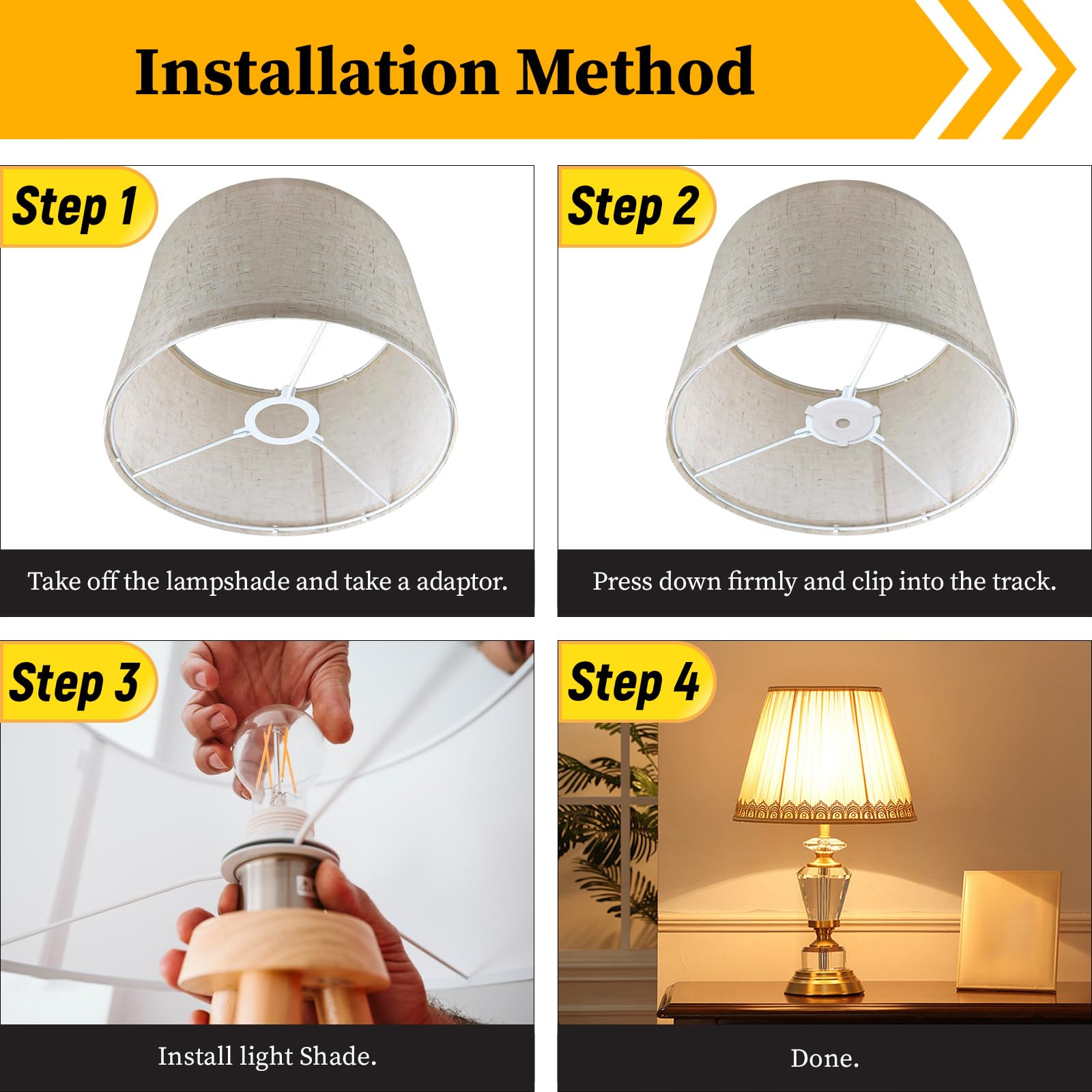 Installation Method

Step 1

Take off the lampshade and take a adaptor.

Step 2

Press down firmly and clip into the track.

Step 3

Install light Shade.

Step 4

Done.