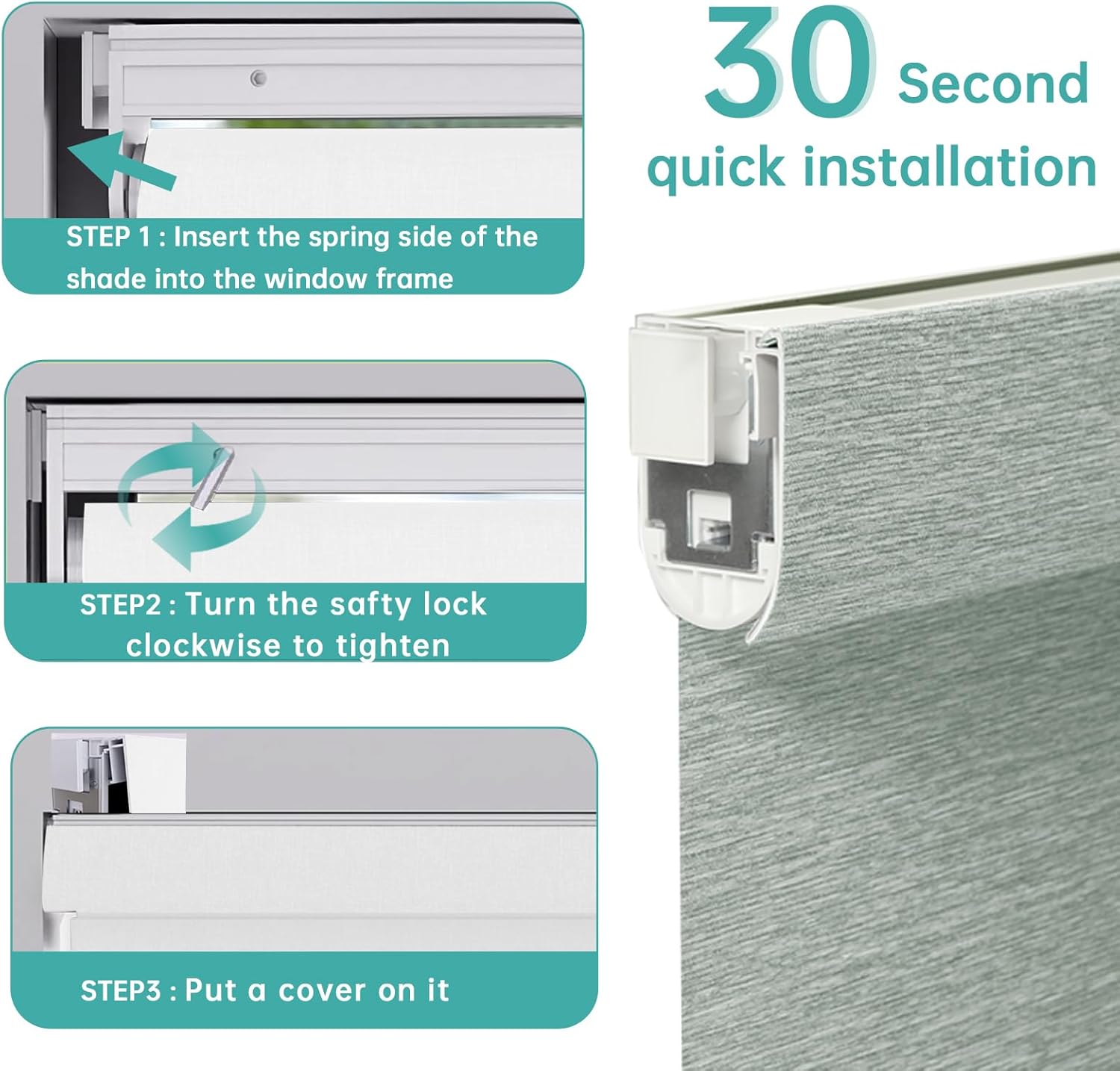 30 Second
quick installation

STEP 1 : Insert the spring side of the shade into the window frame

STEP2 : Turn the safty lock clockwise to tighten

STEP3 : Put a cover on it