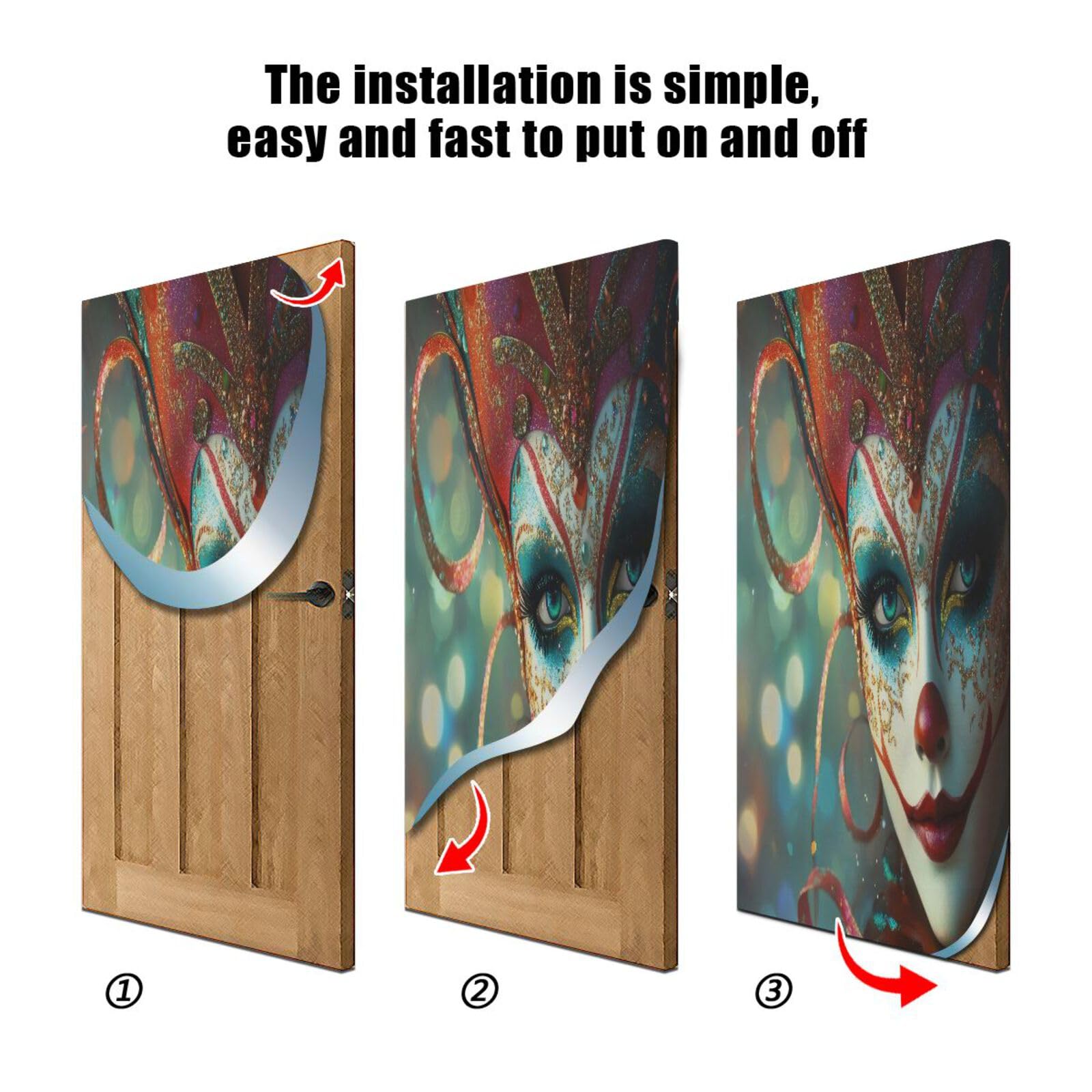 The installation is simple, easy and fast to put on and off

①

②

③