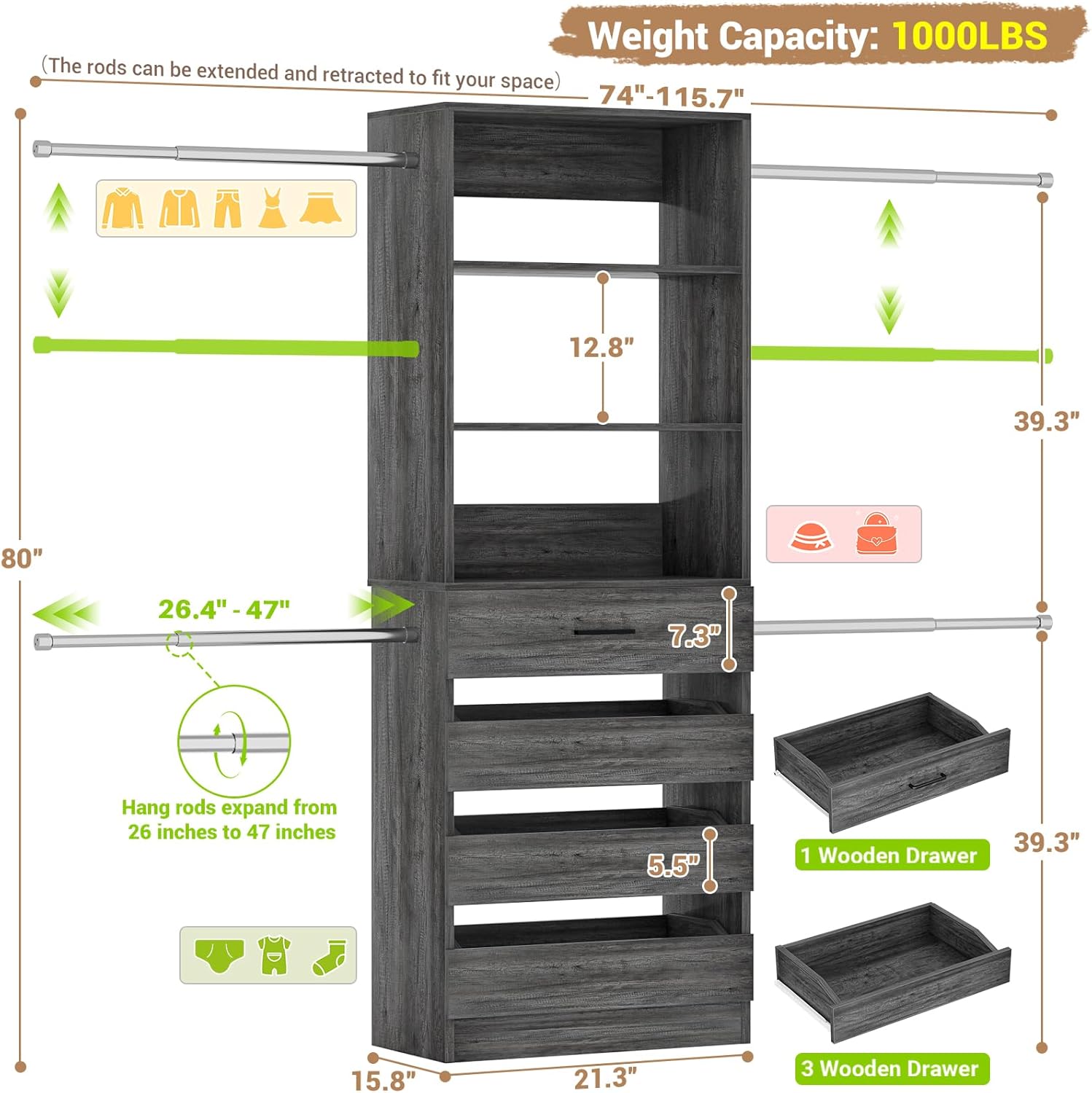 Weight Capacity: 1000LBS

(The rods can be extended and retracted to fit your space)

74"-115.7"

12.8"

39.3"

80"

26.4" - 47"

7.3"

Hang rods expand from 26 inches to 47 inches

5.5"

1 Wooden Drawer

39.3"

3 Wooden Drawer

15.8"

21.3"