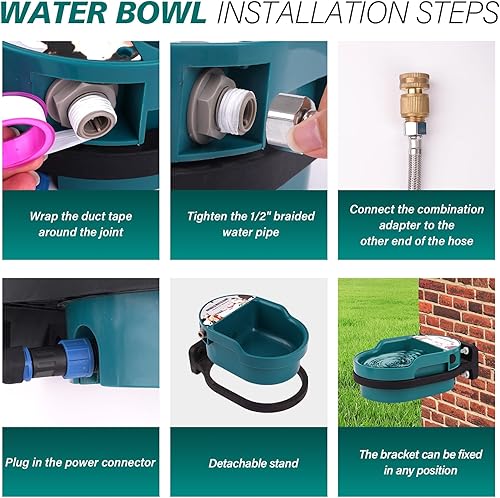 WATER BOWL INSTALLATION STEPS

Wrap the duct tape around the joint

Tighten the 1/2" braided water pipe

Connect the combination adapter to the other end of the hose

Plug in the power connector

Detachable stand

The bracket can be fixed in any position