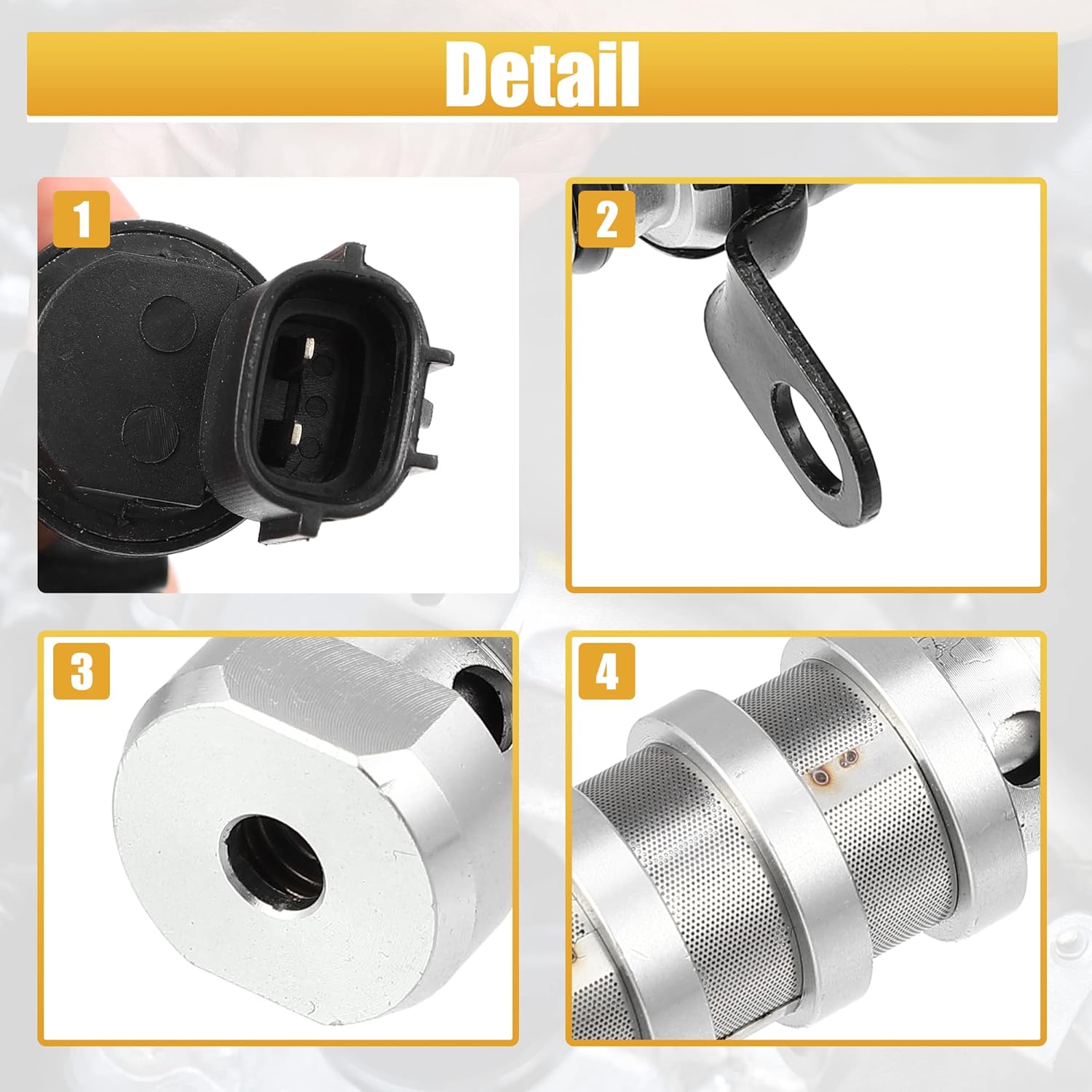 Detail

1

2

3

4