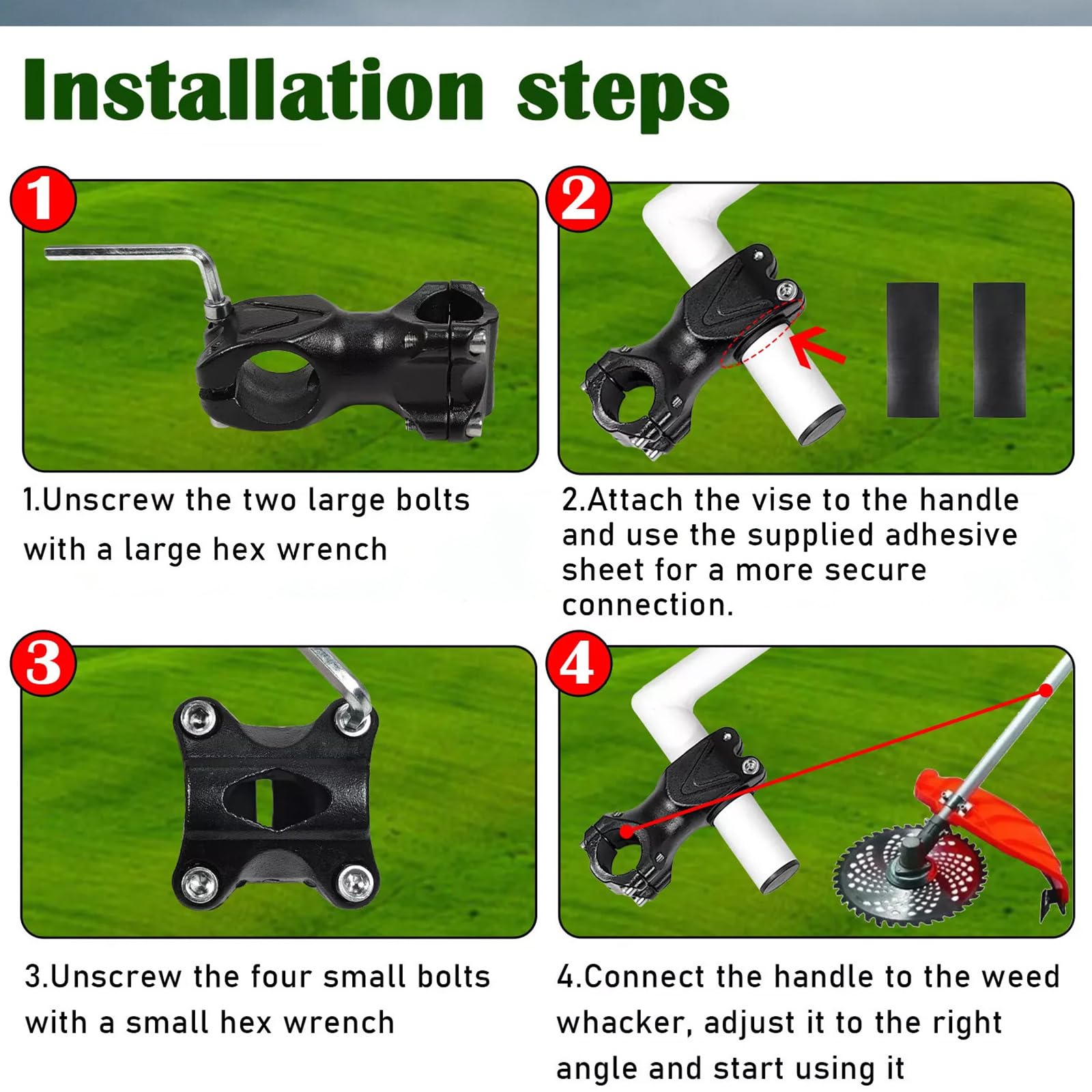 Installation steps

1

1.Unscrew the two large bolts with a large hex wrench

2

2.Attach the vise to the handle and use the supplied adhesive sheet for a more secure connection.

3

3.Unscrew the four small bolts with a small hex wrench

4

4.Connect the handle to the weed whacker, adjust it to the right angle and start using it