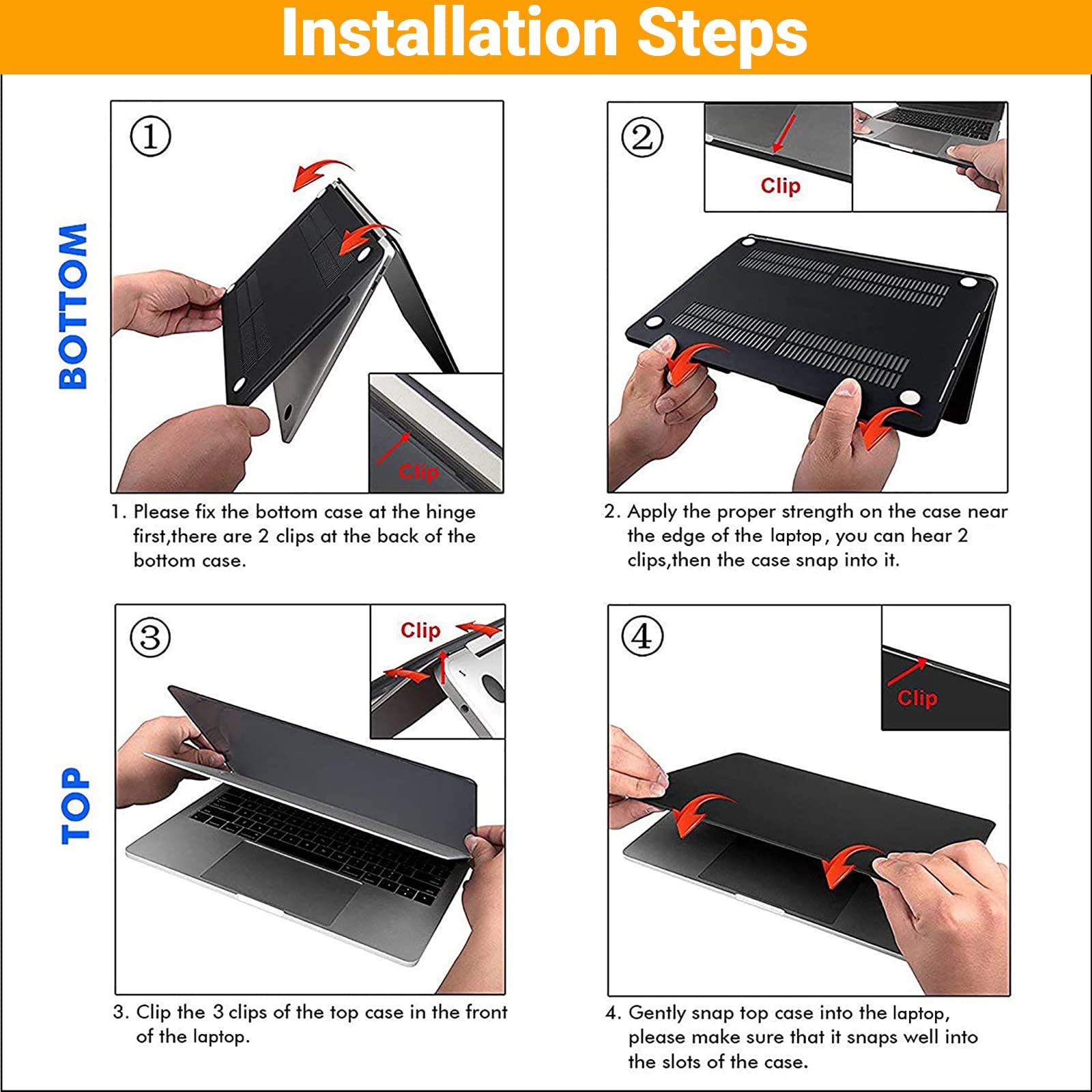 Installation Steps

BOTTOM

①

Clip

1. Please fix the bottom case at the hinge first,there are 2 clips at the back of the bottom case.

②

Clip

2. Apply the proper strength on the case near the edge of the laptop, you can hear 2 clips,then the case snap into it.

TOP

③

Clip

3. Clip the 3 clips of the top case in the front of the laptop.

④

Clip

4. Gently snap top case into the laptop, please make sure that it snaps well into the slots of the case.