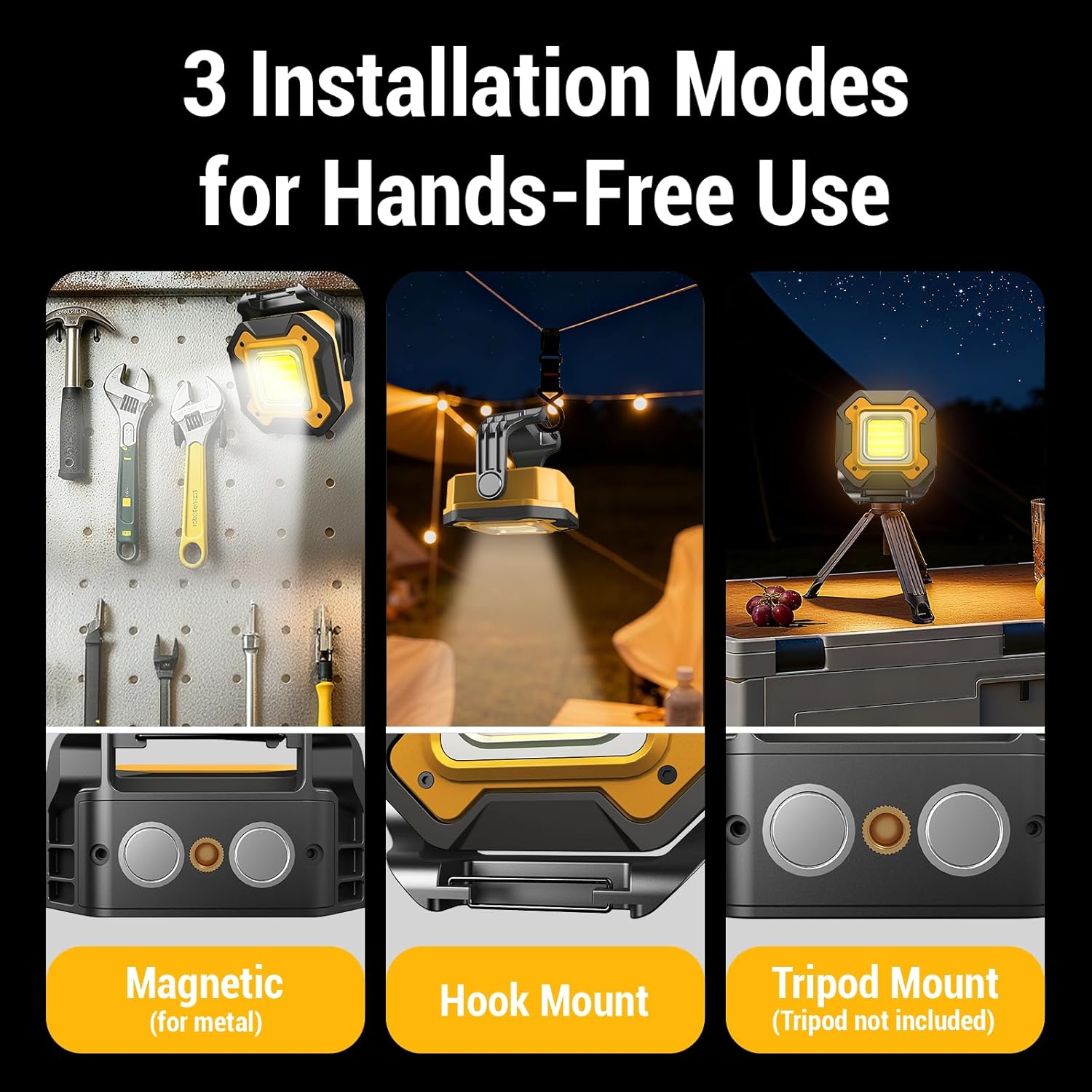 3 Installation Modes
for Hands-Free Use

Magnetic
(for metal)

Hook Mount

Tripod Mount
(Tripod not included)