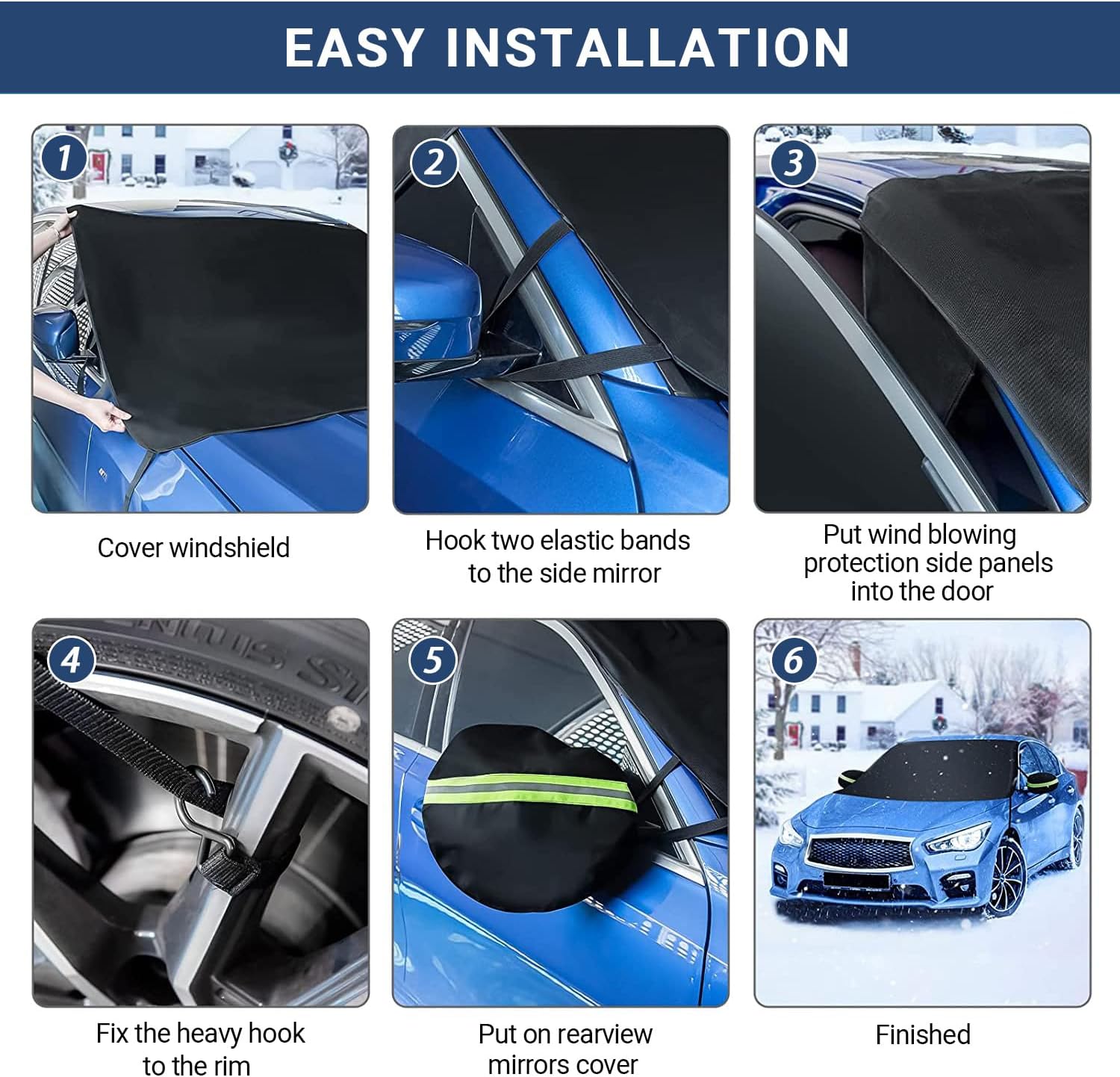 EASY INSTALLATION

1

Cover windshield

2

Hook two elastic bands to the side mirror

3

Put wind blowing protection side panels into the door

4

Fix the heavy hook to the rim

5

Put on rearview mirrors cover

6

Finished