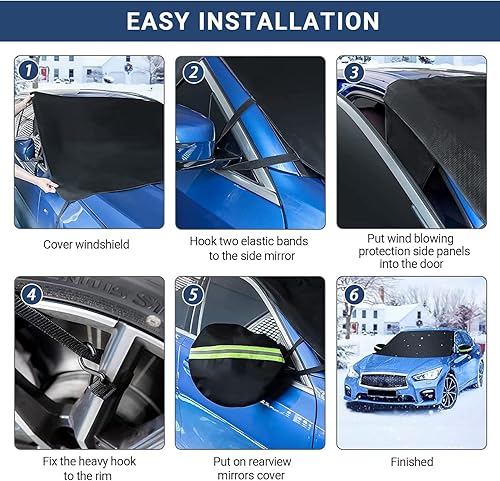 EASY INSTALLATION

1

Cover windshield

2

Hook two elastic bands to the side mirror

3

Put wind blowing protection side panels into the door

4

Fix the heavy hook to the rim

5

Put on rearview mirrors cover

6

Finished