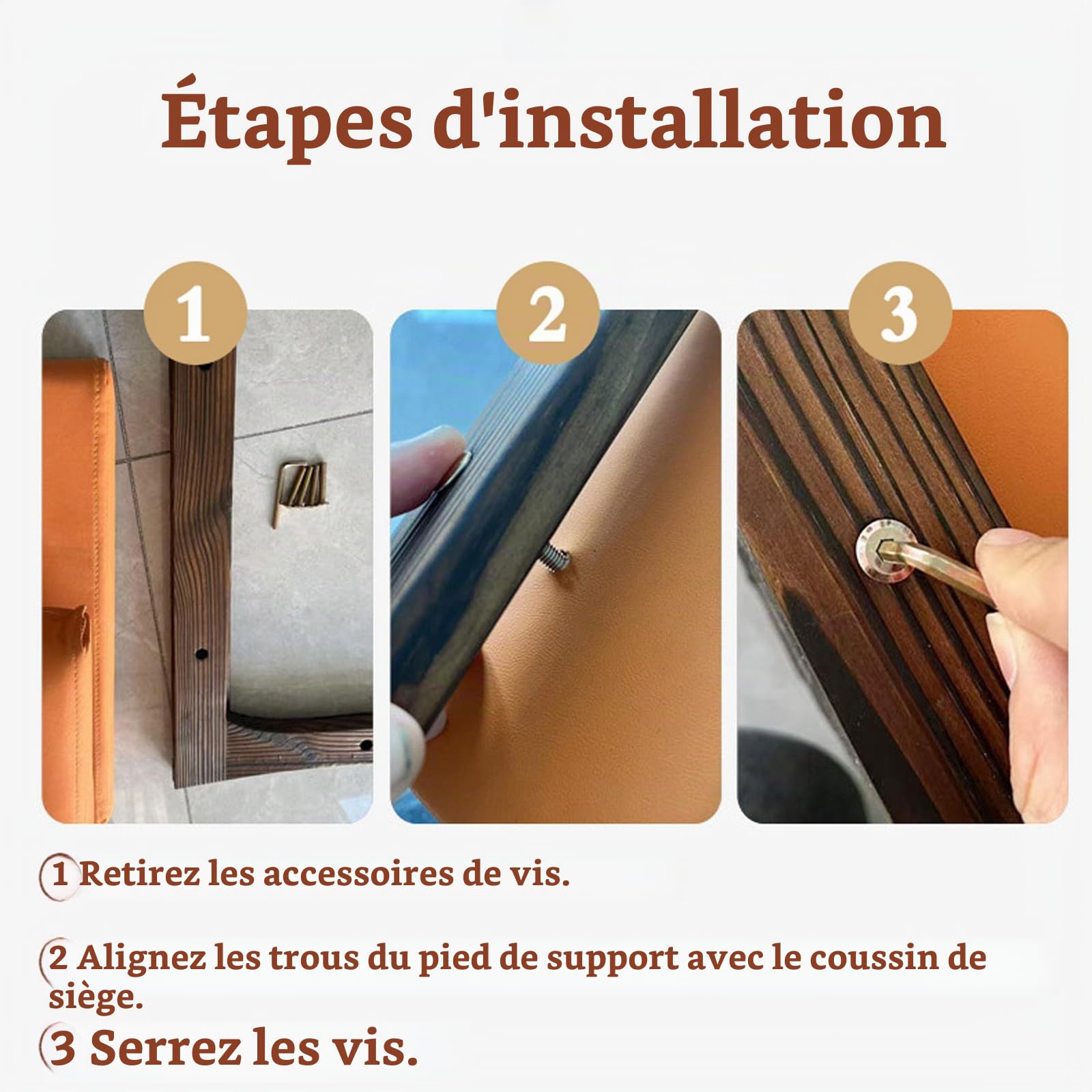 Étapes d'installation

1

2

3

1 Retirez les accessoires de vis.

2 Alignez les trous du pied de support avec le coussin de siège.

3 Serrez les vis.