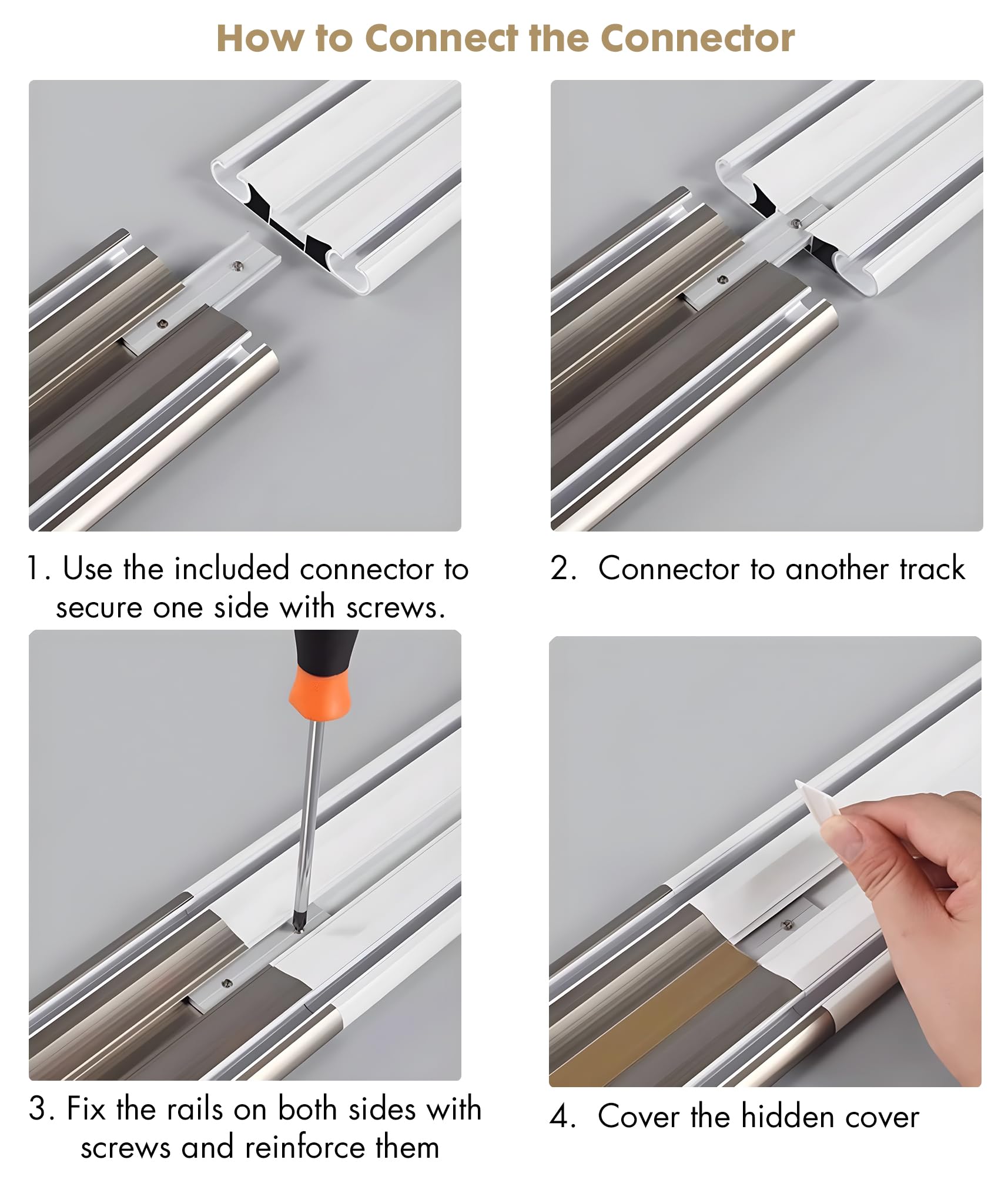 How to Connect the Connector

1. Use the included connector to secure one side with screws.

2. Connector to another track

3. Fix the rails on both sides with screws and reinforce them

4. Cover the hidden cover