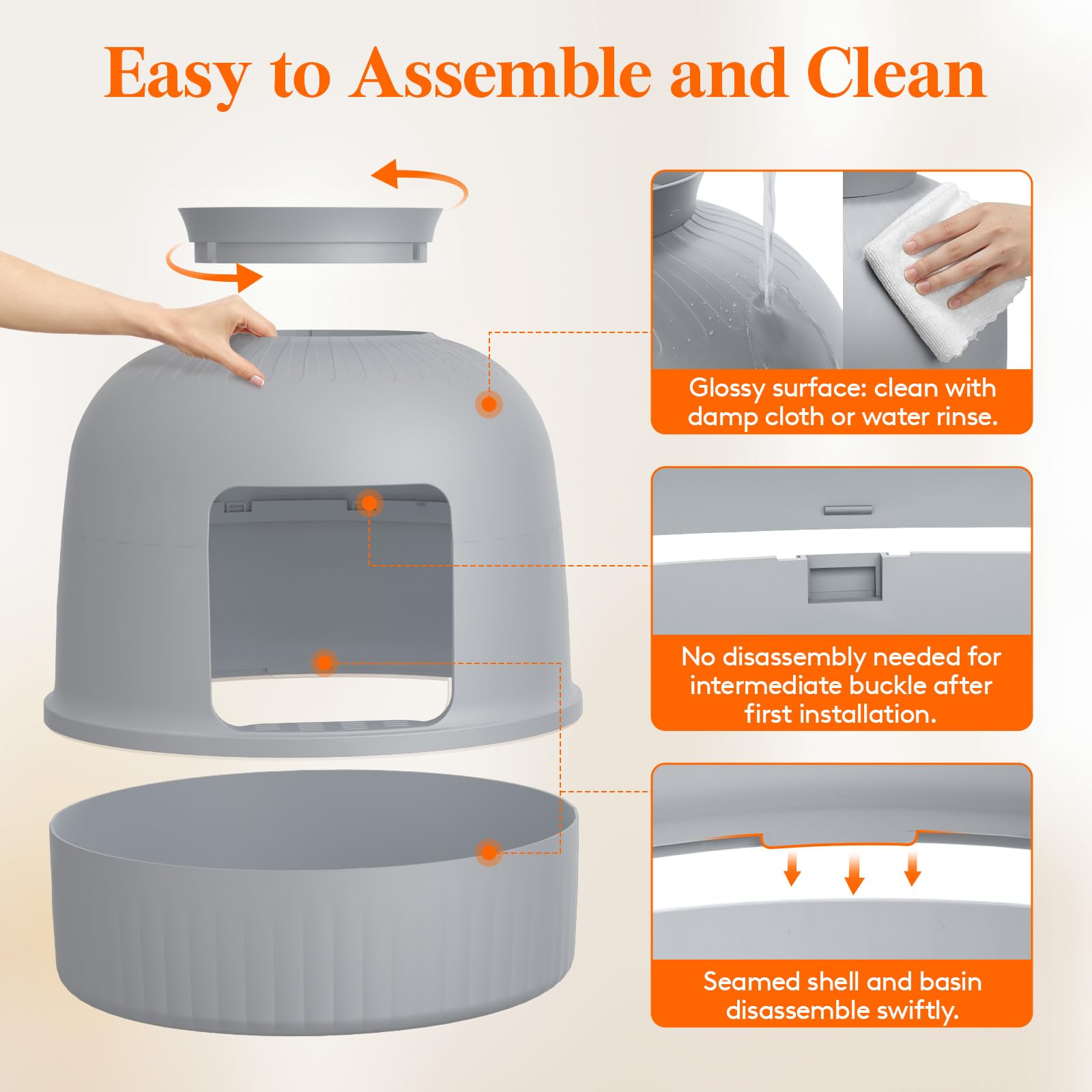 Easy to Assemble and Clean

Glossy surface: clean with damp cloth or water rinse.

No disassembly needed for intermediate buckle after first installation.

Seamed shell and basin disassemble swiftly.