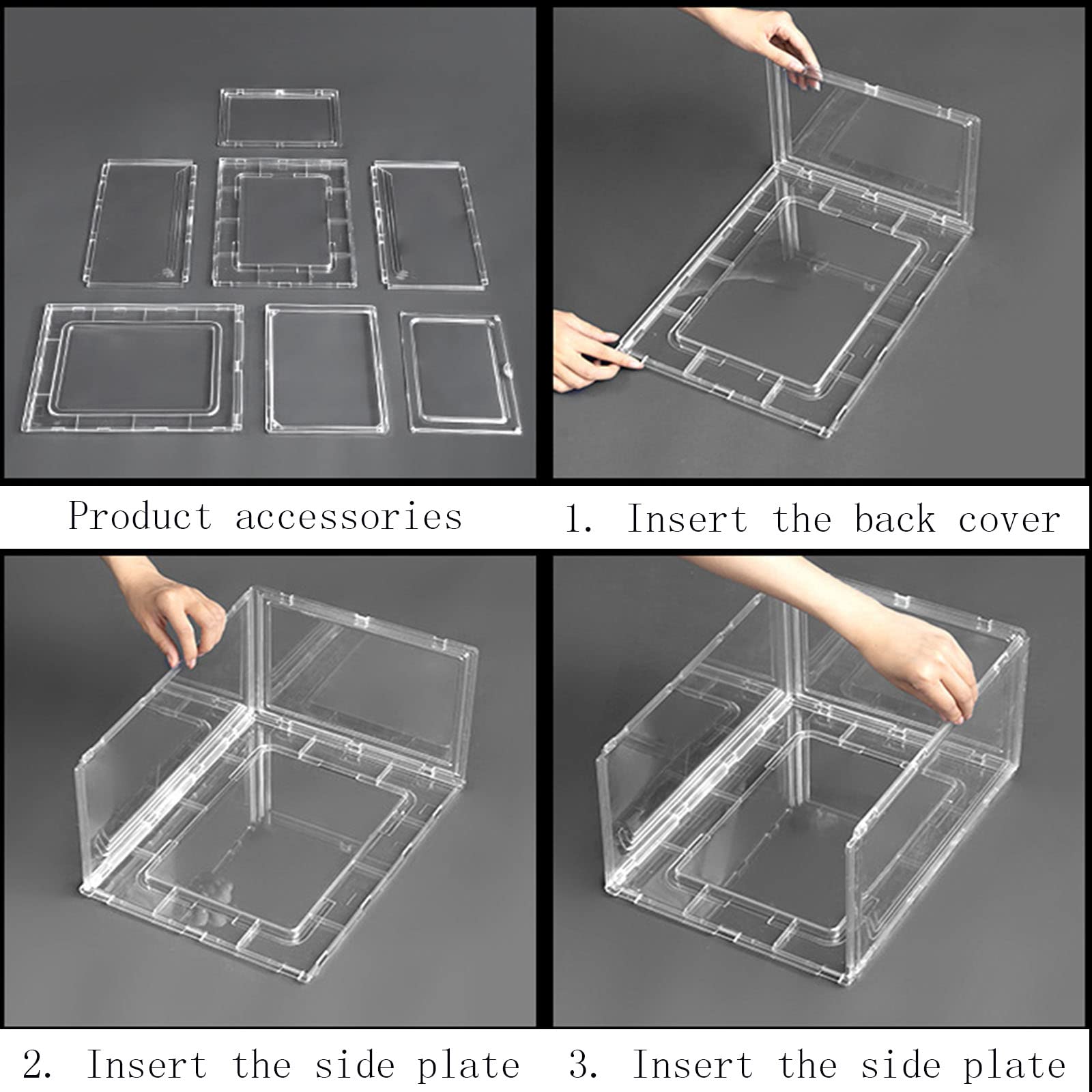 Product accessories

1. Insert the back cover

2. Insert the side plate

3. Insert the side plate