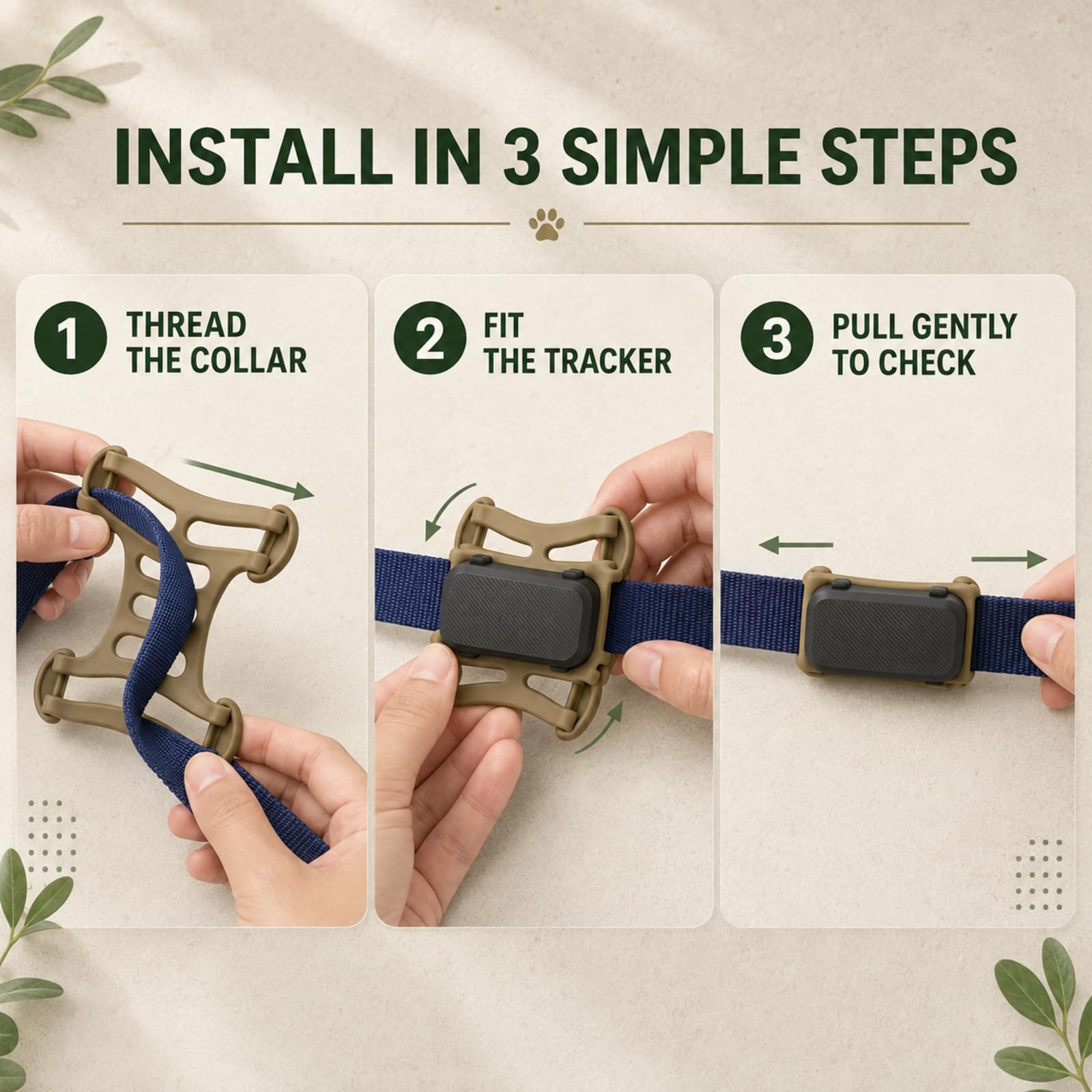 INSTALL IN 3 SIMPLE STEPS

1 THREAD THE COLLAR

2 FIT THE TRACKER

3 PULL GENTLY TO CHECK