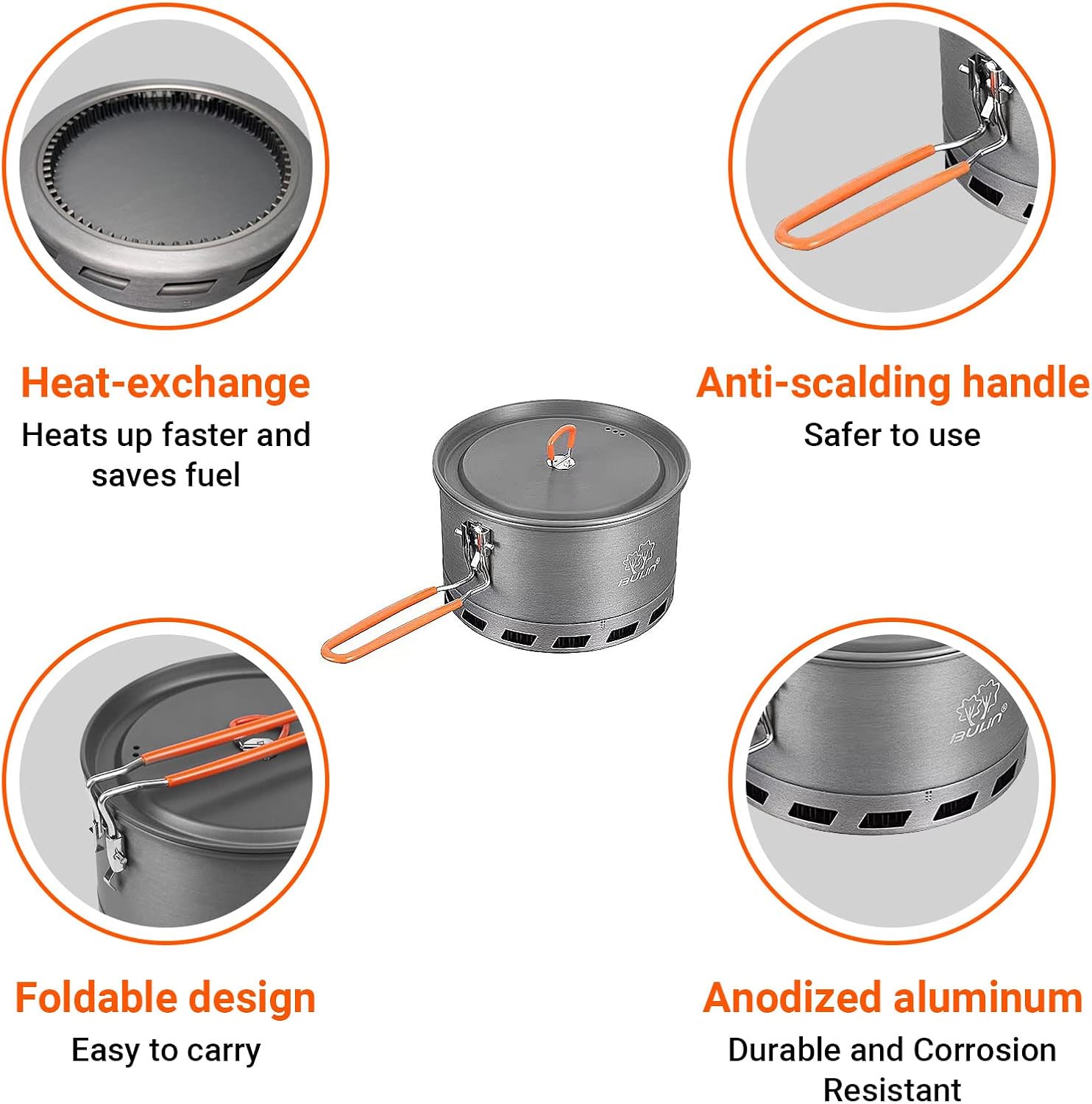 Heat-exchange
Heats up faster and saves fuel

Anti-scalding handle
Safer to use

BULIN®

Foldable design
Easy to carry

BULIN®

Anodized aluminum
Durable and Corrosion Resistant