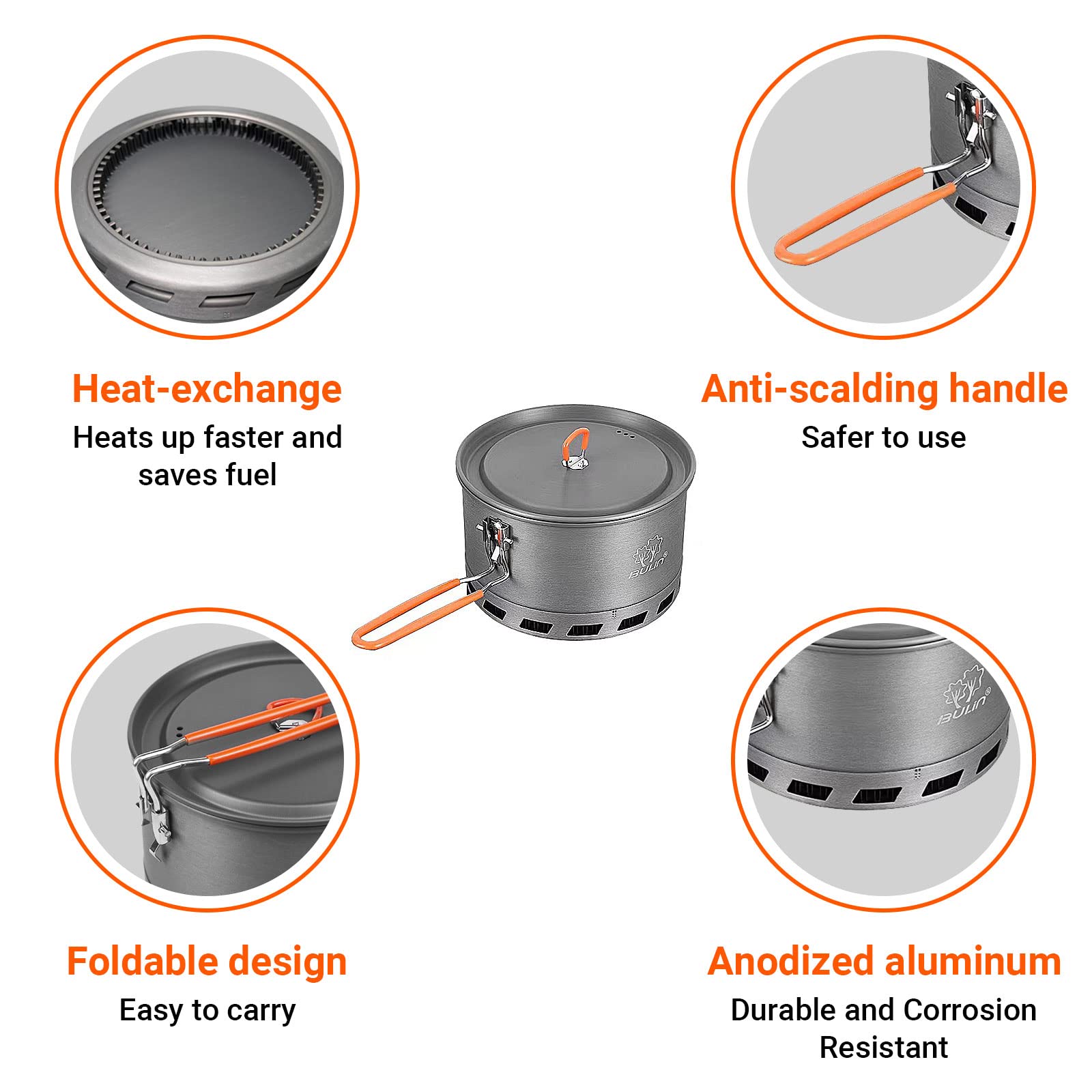 Heat-exchange
Heats up faster and saves fuel

Anti-scalding handle
Safer to use

BULIN®

Foldable design
Easy to carry

BULIN®

Anodized aluminum
Durable and Corrosion Resistant