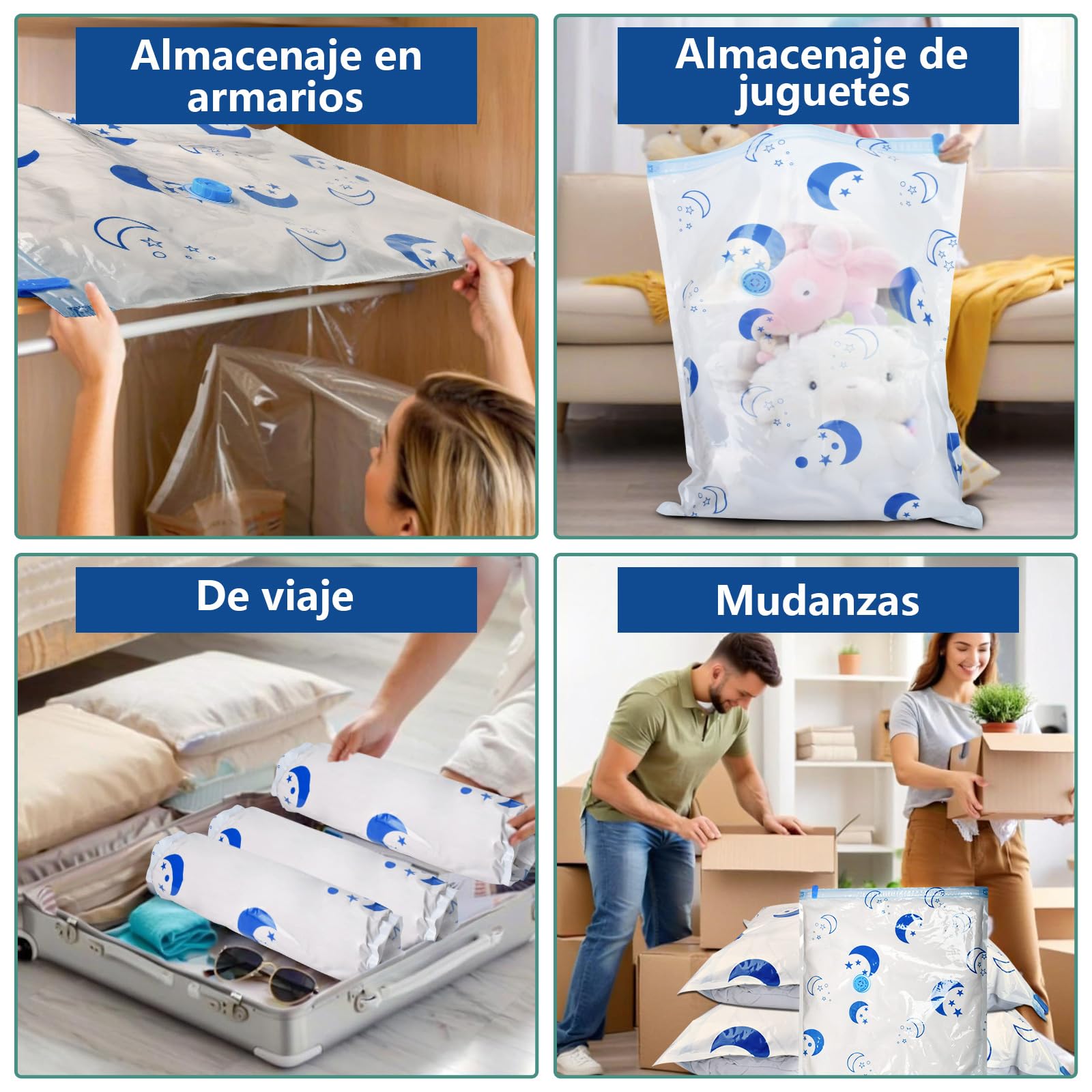 Almacenaje en armarios

Almacenaje de juguetes

De viaje

Mudanzas