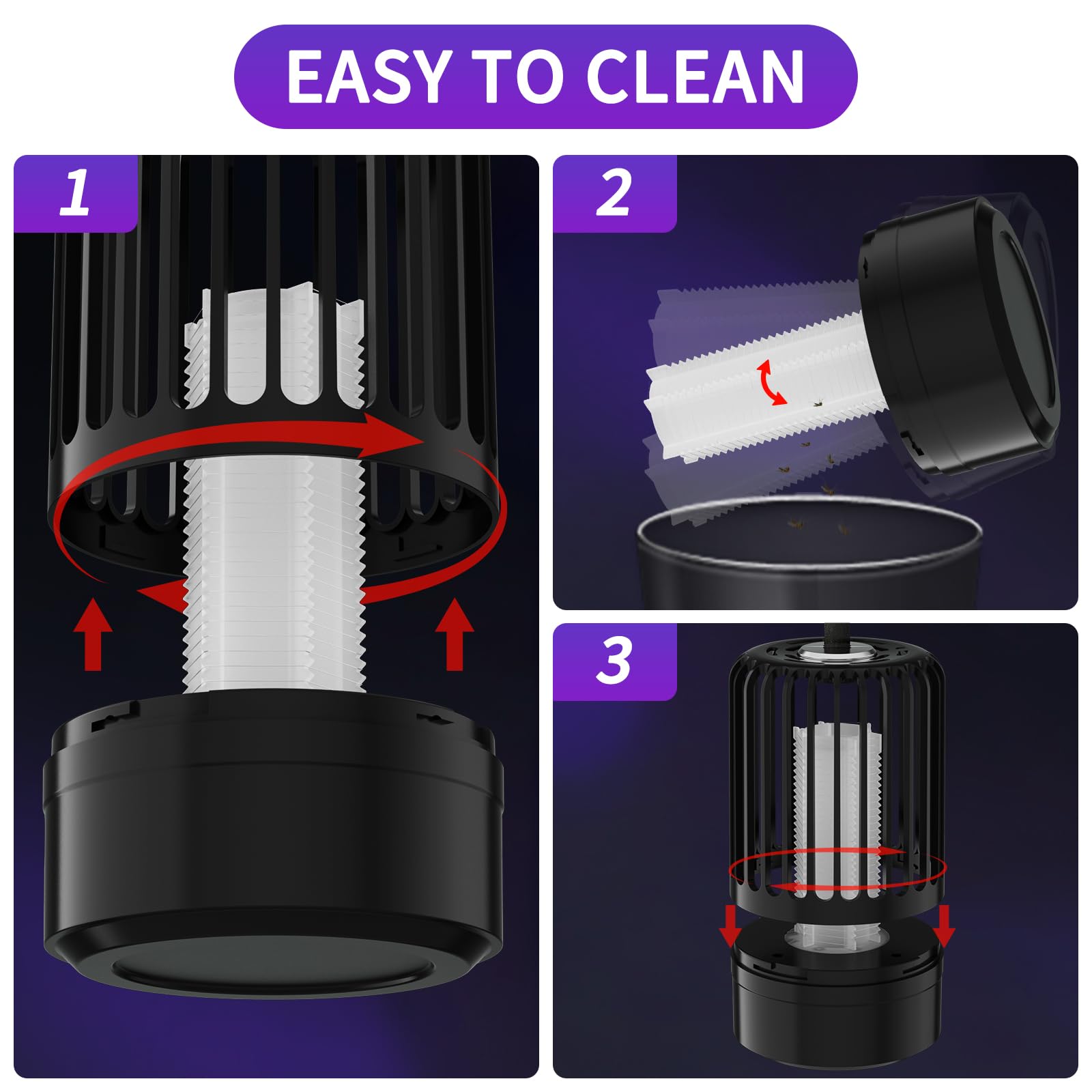 EASY TO CLEAN

1

2

3