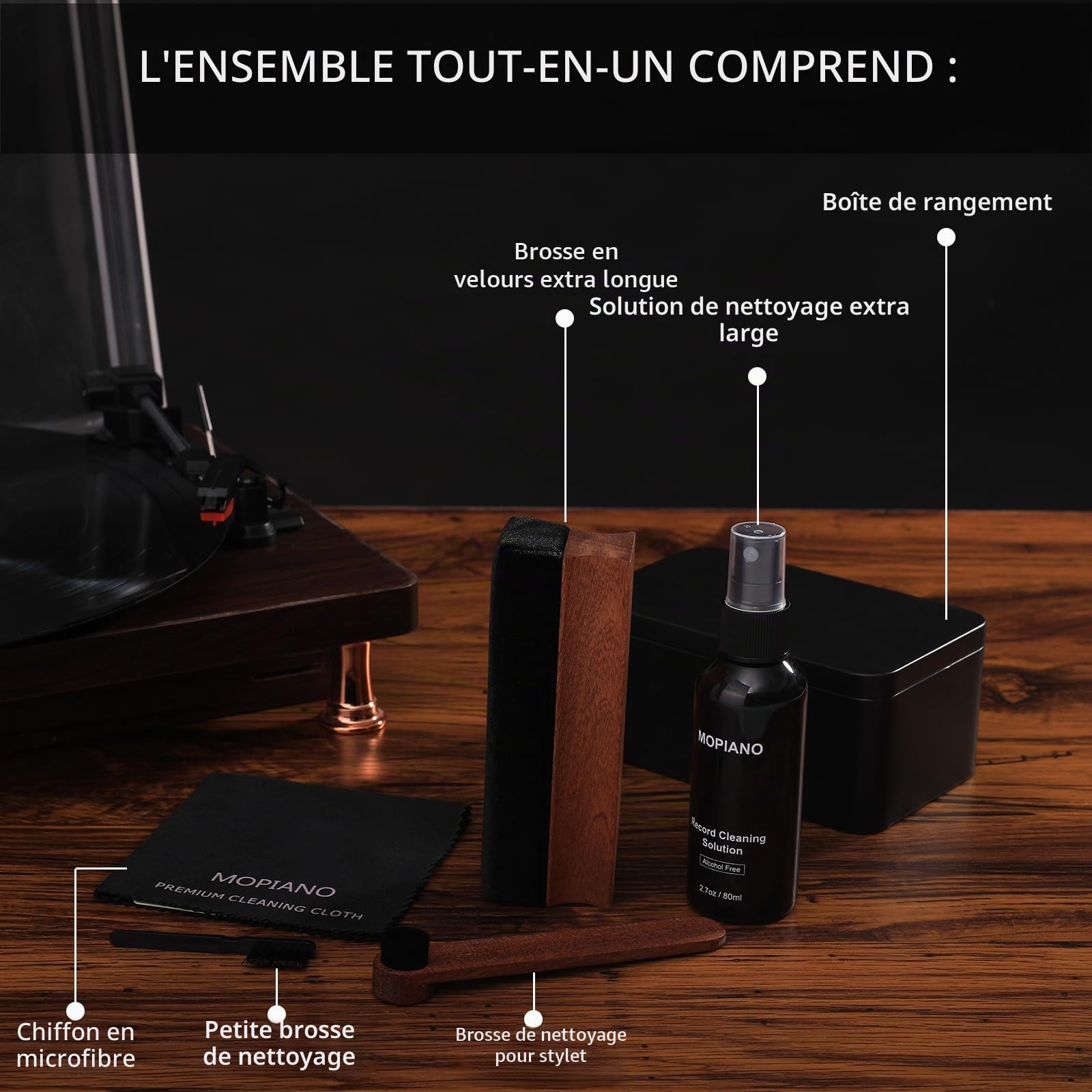 L'ENSEMBLE TOUT-EN-UN COMPREND :

Boîte de rangement

Brosse en velours extra longue

Solution de nettoyage extra large

MOPIANO

Record Cleaning Solution

Alcohol Free

2.7oz / 80ml

MOPIANO

PREMIUM CLEANING CLOTH

Chiffon en microfibre

Petite brosse de nettoyage

Brosse de nettoyage pour stylet