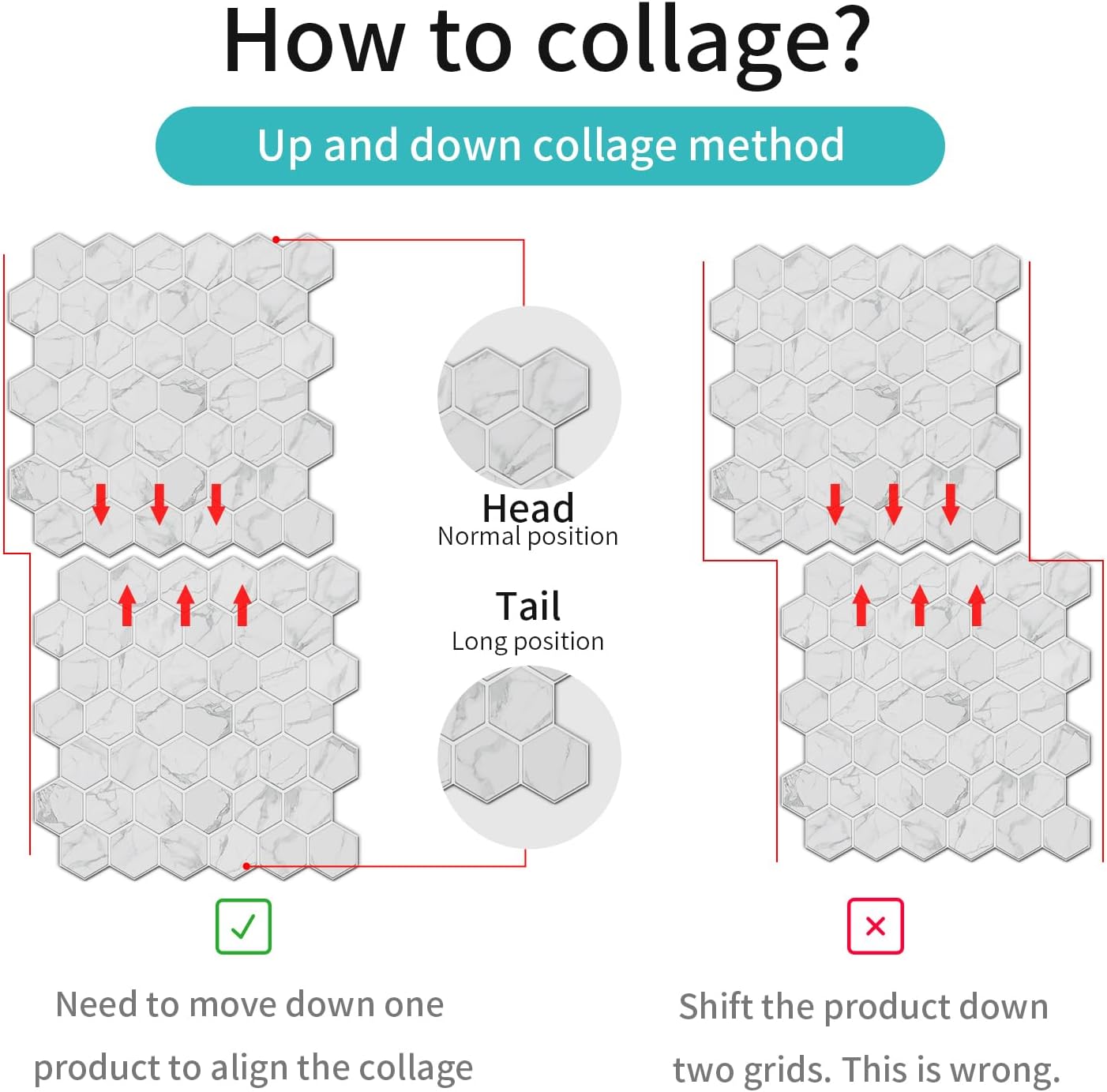 How to collage?

Up and down collage method

Head
Normal position

Tail
Long position

✓

Need to move down one product to align the collage

×

Shift the product down two grids. This is wrong.