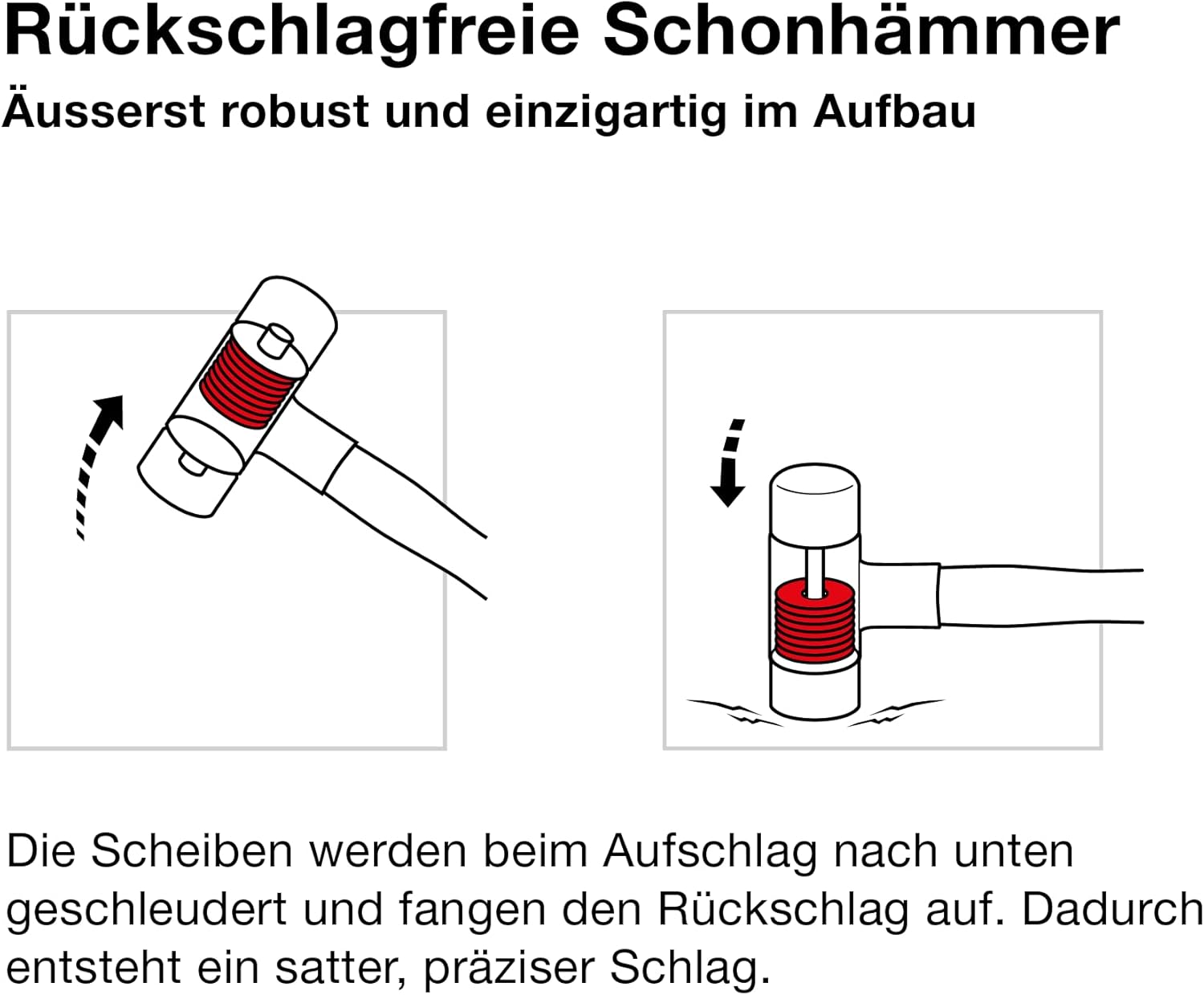 Rückschlagfreie Schonhämmer
Äusserst robust und einzigartig im Aufbau

Die Scheiben werden beim Aufschlag nach unten geschleudert und fangen den Rückschlag auf. Dadurch entsteht ein satter, präziser Schlag.