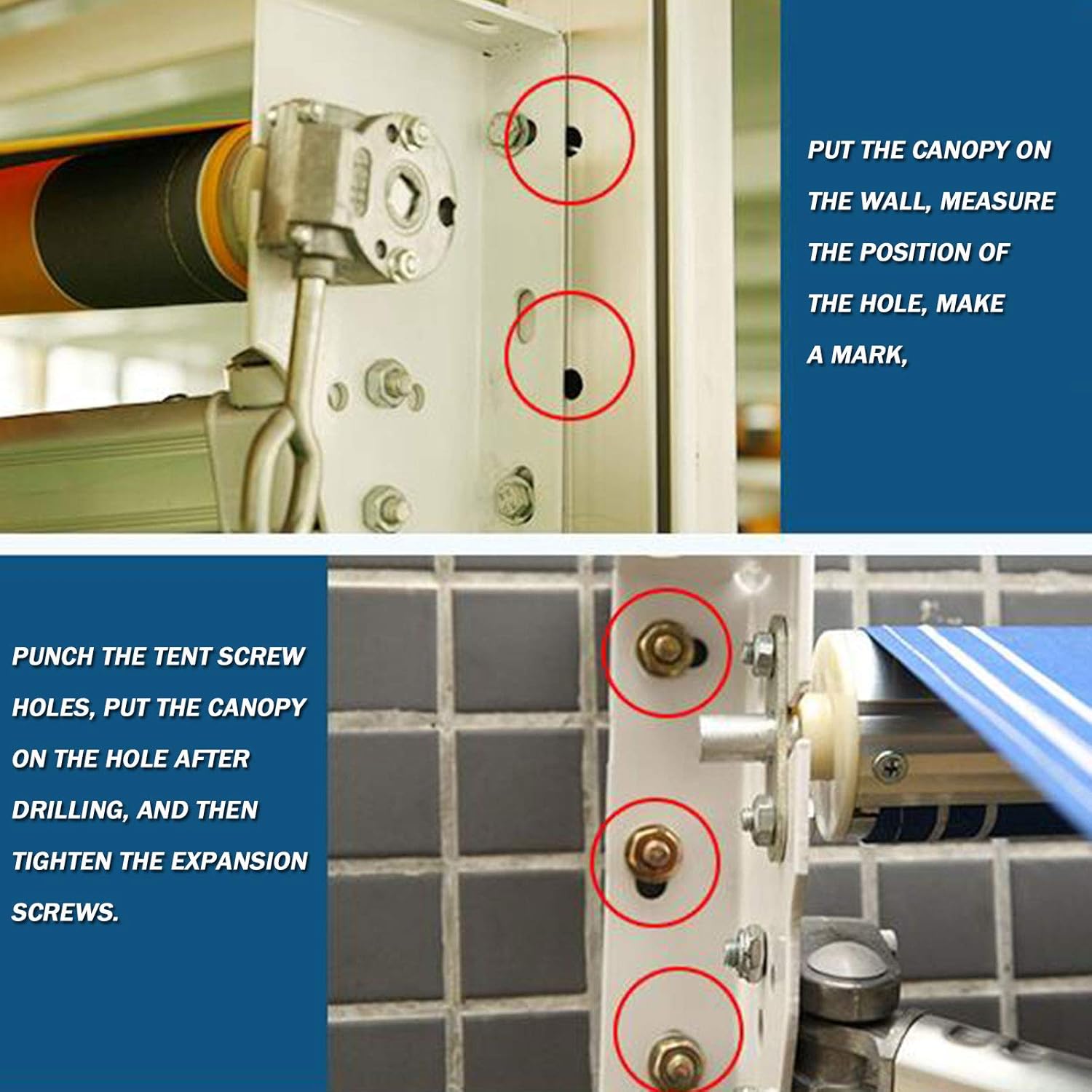 PUT THE CANOPY ON THE WALL, MEASURE THE POSITION OF THE HOLE, MAKE A MARK,

PUNCH THE TENT SCREW HOLES, PUT THE CANOPY ON THE HOLE AFTER DRILLING, AND THEN TIGHTEN THE EXPANSION SCREWS.