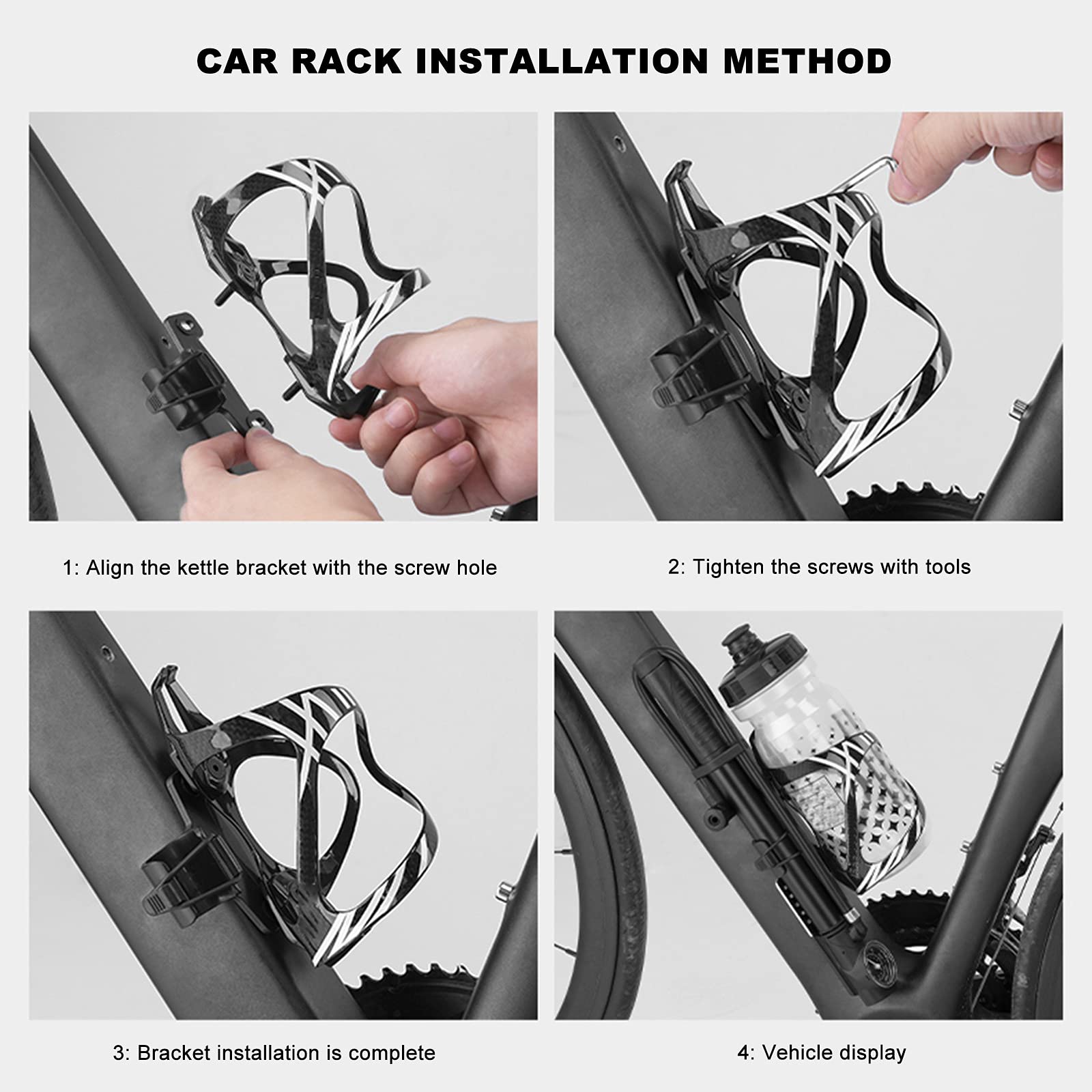 CAR RACK INSTALLATION METHOD

1: Align the kettle bracket with the screw hole

2: Tighten the screws with tools

3: Bracket installation is complete

4: Vehicle display