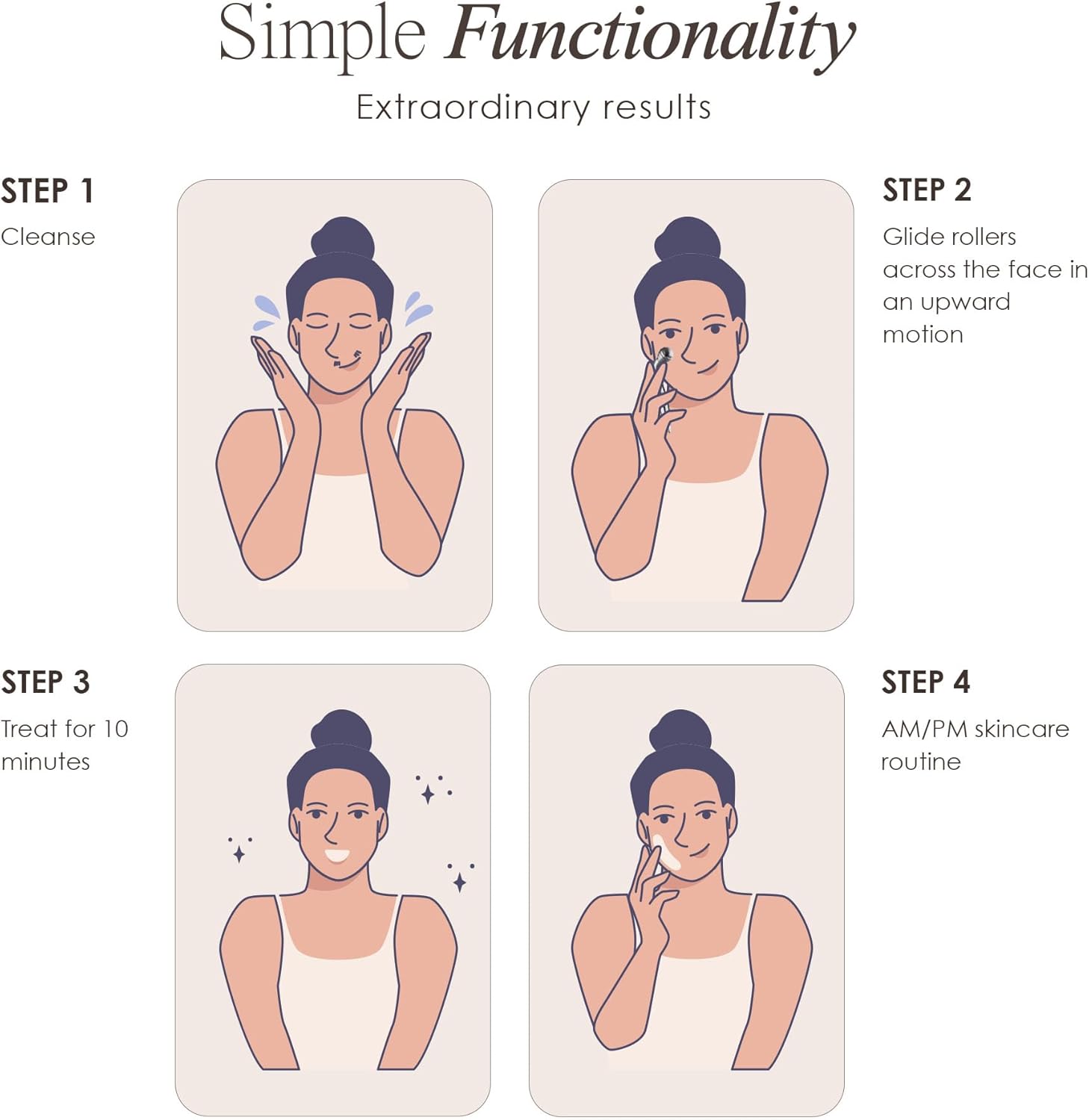 Simple Functionality

Extraordinary results

STEP 1

Cleanse

STEP 2

Glide rollers across the face in an upward motion

STEP 3

Treat for 10 minutes

STEP 4

AM/PM skincare routine