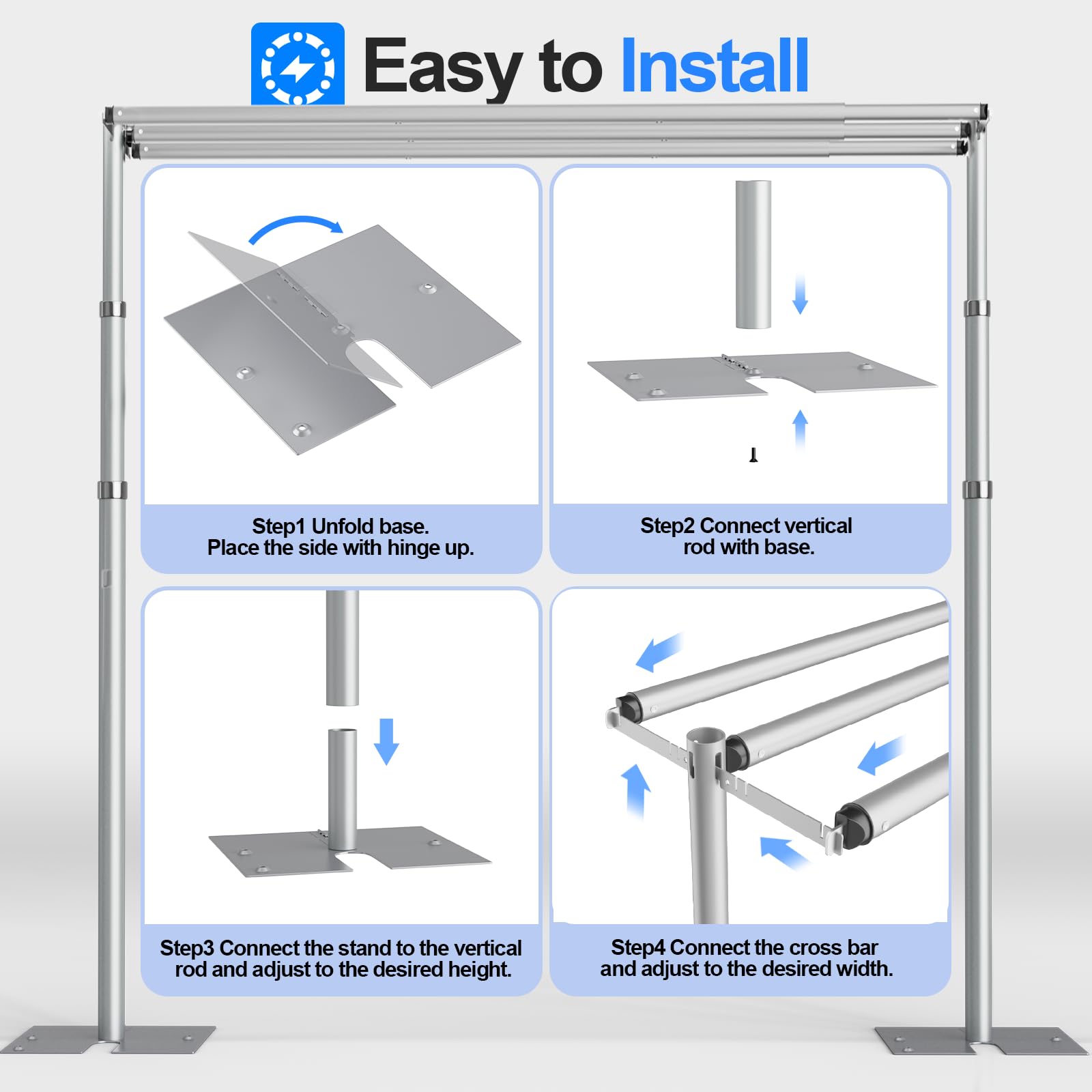 Easy to Install

Step1 Unfold base.
Place the side with hinge up.

Step2 Connect vertical rod with base.

Step3 Connect the stand to the vertical rod and adjust to the desired height.

Step4 Connect the cross bar and adjust to the desired width.