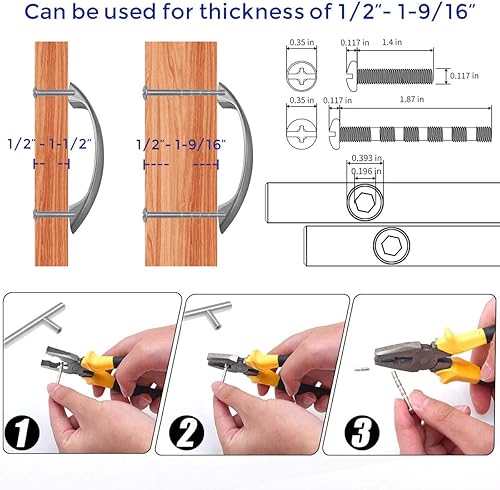 Can be used for thickness of 1/2"- 1-9/16"

1/2" - 1-1/2"

1/2"- 1-9/16"

0.35 in

0.117 in

1.4 in

0.117 in

0.35 in

0.117 in

1.87 in

0.393 in

0.196 in

1

2

3