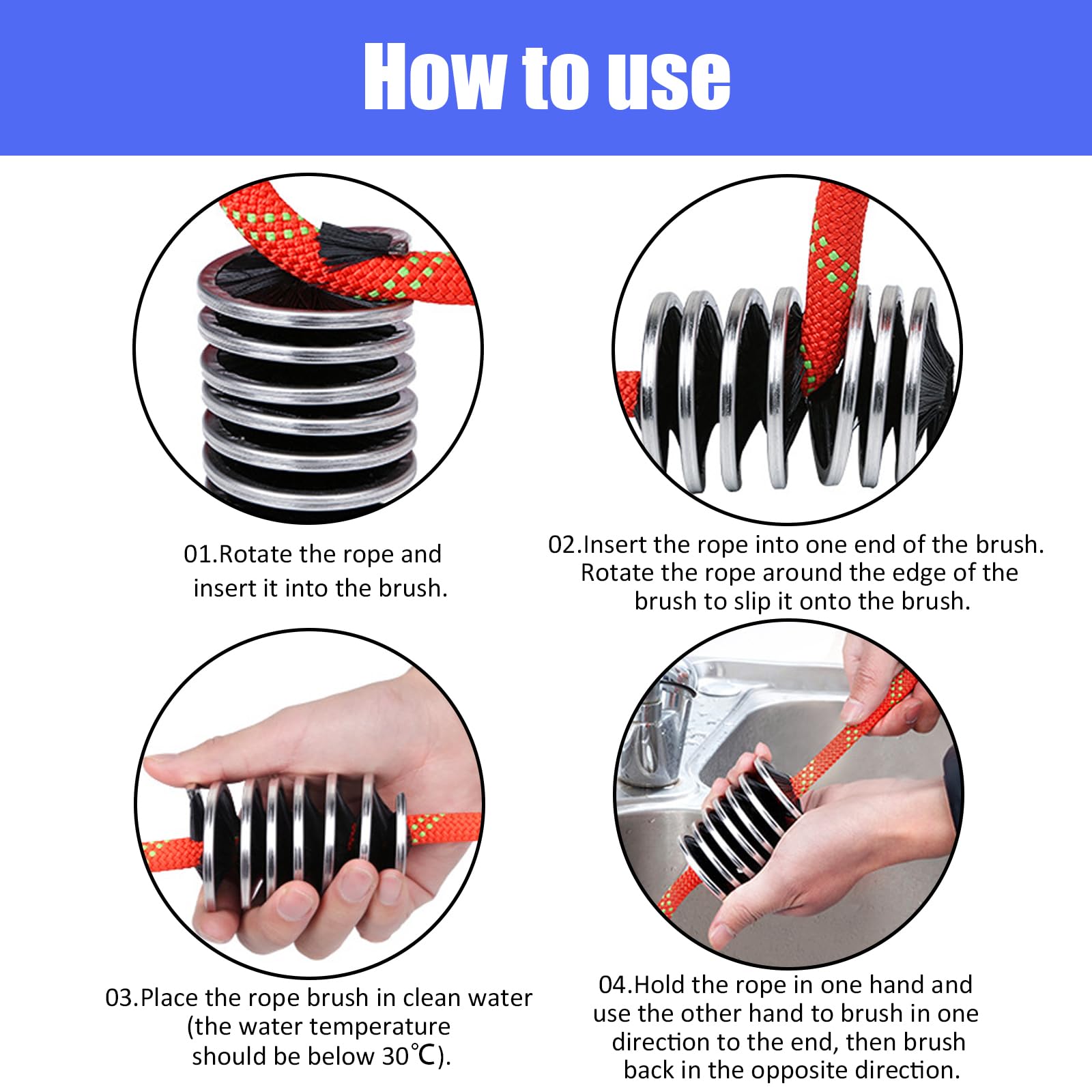 How to use

01.Rotate the rope and insert it into the brush.

02.Insert the rope into one end of the brush. Rotate the rope around the edge of the brush to slip it onto the brush.

03.Place the rope brush in clean water (the water temperature should be below 30℃).

04.Hold the rope in one hand and use the other hand to brush in one direction to the end, then brush back in the opposite direction.