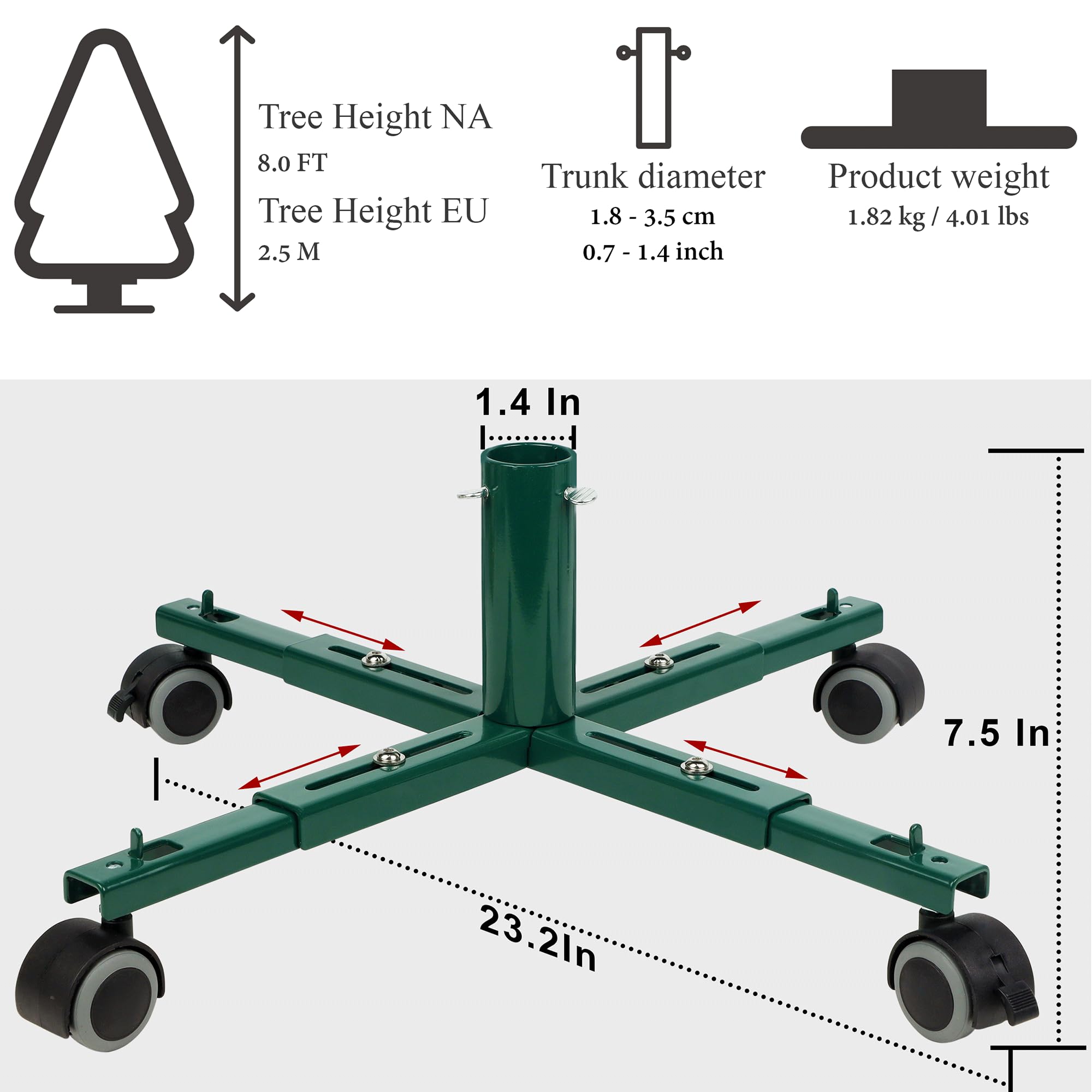 Tree Height NA
8.0 FT
Tree Height EU
2.5 M

Trunk diameter
1.8 - 3.5 cm
0.7 - 1.4 inch

Product weight
1.82 kg / 4.01 lbs

1.4 In

7.5 In

23.2In