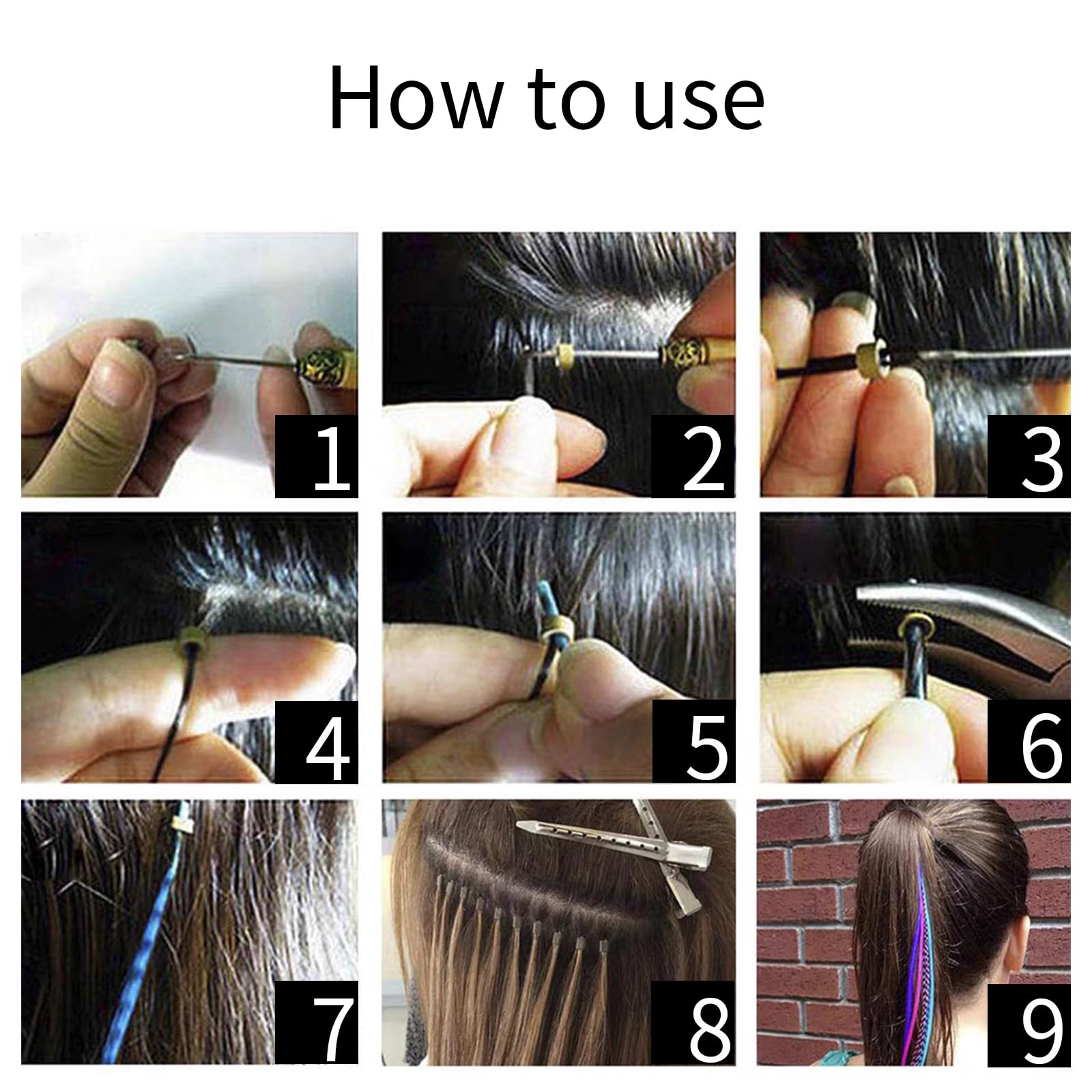 How to use

1

2

3

4

5

6

7

8

9