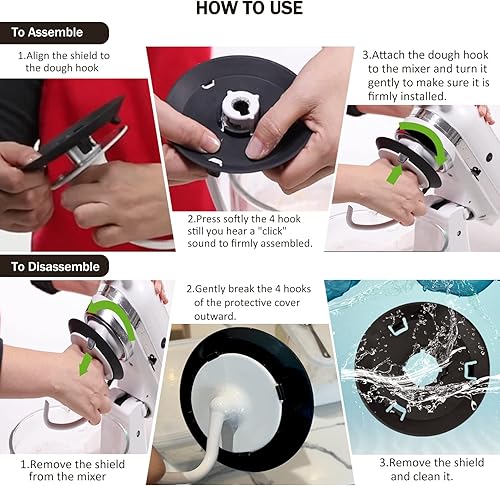 HOW TO USE

To Assemble

1.Align the shield to the dough hook

2.Press softly the 4 hook still you hear a "click" sound to firmly assembled.

3.Attach the dough hook to the mixer and turn it gently to make sure it is firmly installed.

To Disassemble

1.Remove the shield from the mixer

2.Gently break the 4 hooks of the protective cover outward.

3.Remove the shield and clean it.