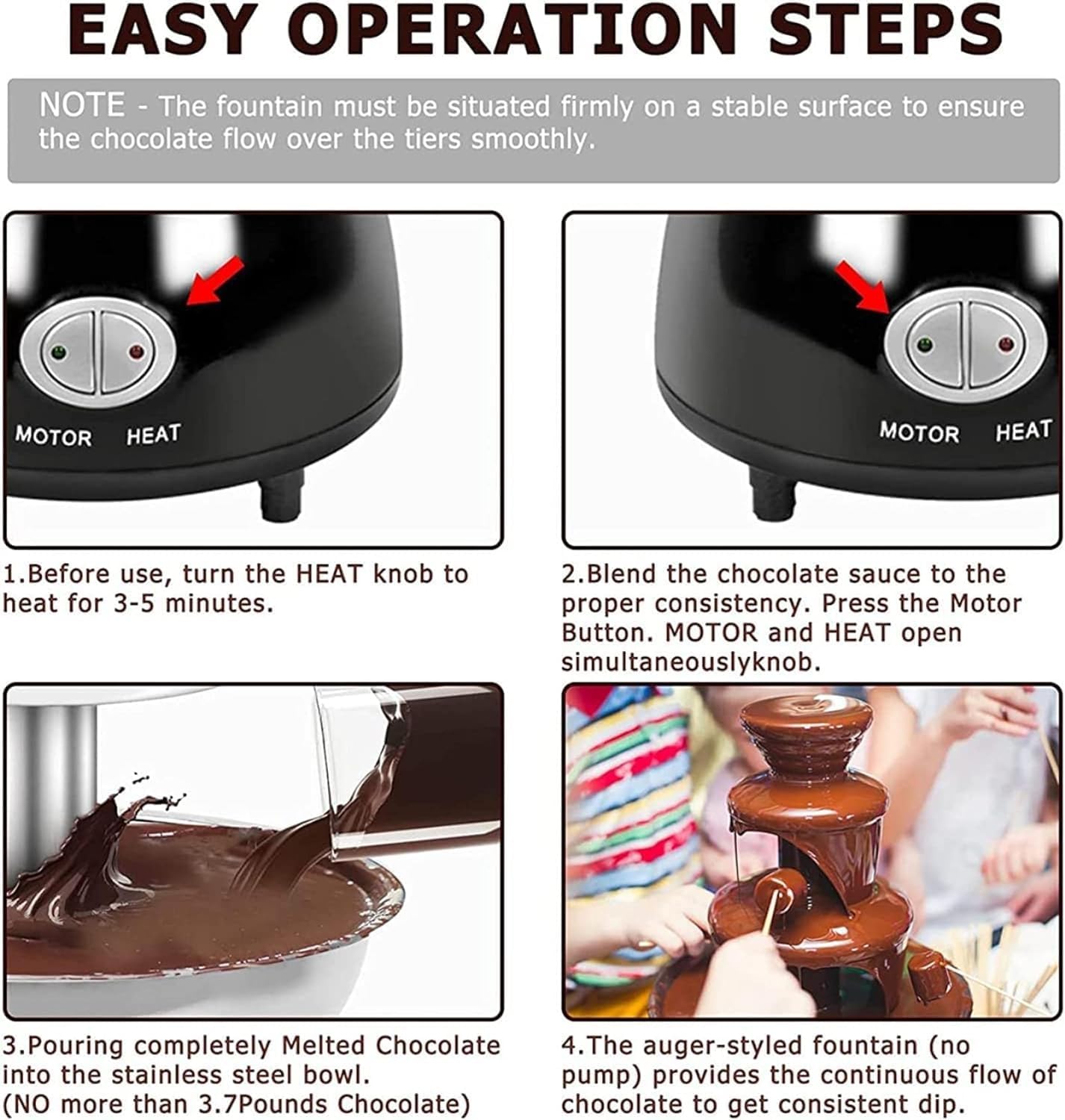 EASY OPERATION STEPS

NOTE - The fountain must be situated firmly on a stable surface to ensure the chocolate flow over the tiers smoothly.

MOTOR HEAT

1.Before use, turn the HEAT knob to heat for 3-5 minutes.

MOTOR HEAT

2.Blend the chocolate sauce to the proper consistency. Press the Motor Button. MOTOR and HEAT open simultaneouslyknob.

3.Pouring completely Melted Chocolate into the stainless steel bowl. (NO more than 3.7Pounds Chocolate)

4.The auger-styled fountain (no pump) provides the continuous flow of chocolate to get consistent dip.