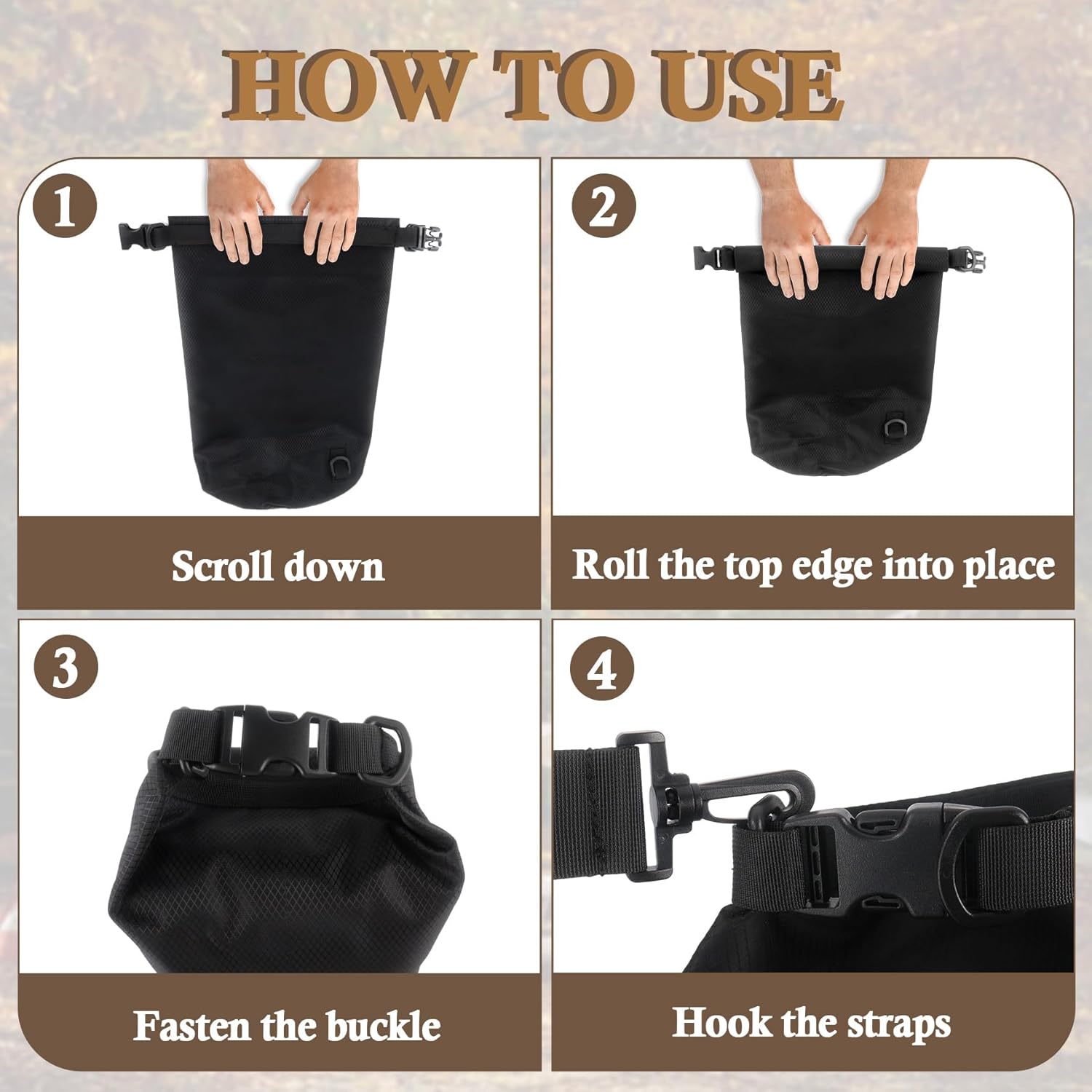 HOW TO USE

1

Scroll down

2

Roll the top edge into place

3

Fasten the buckle

4

Hook the straps